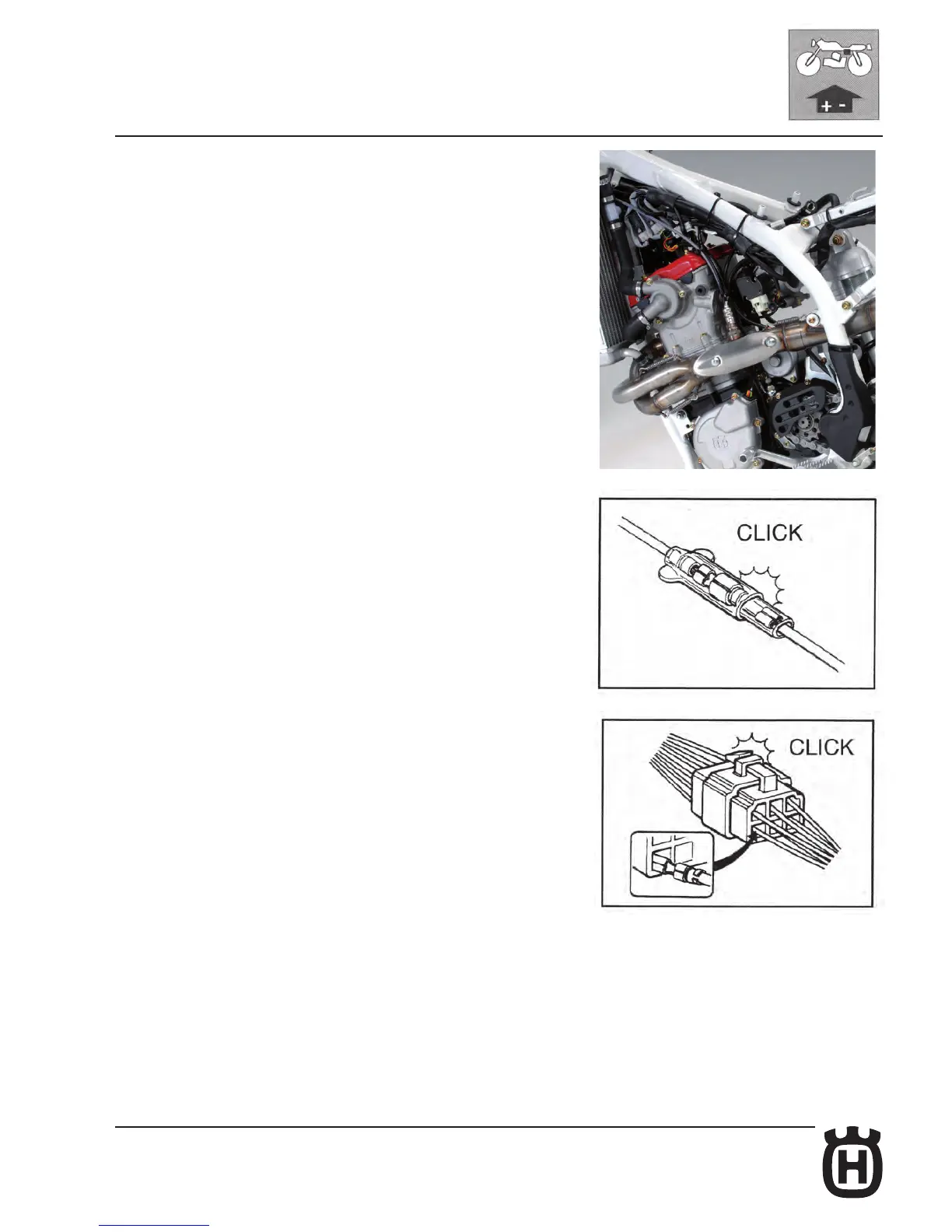 + -

CLICK

CLICK