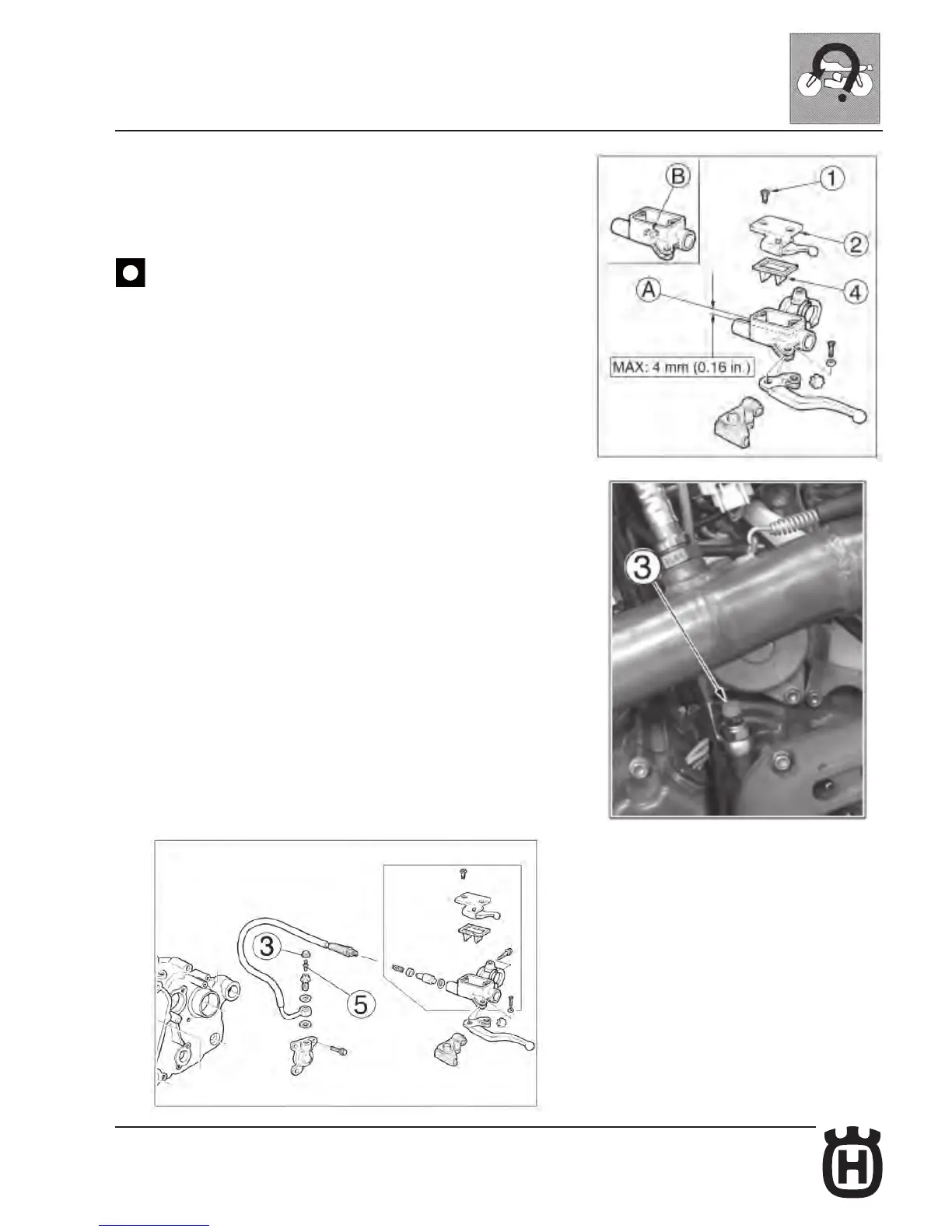 B

1

2

4

A

MAX: 4 mm (0.16 in.)

3

3

5