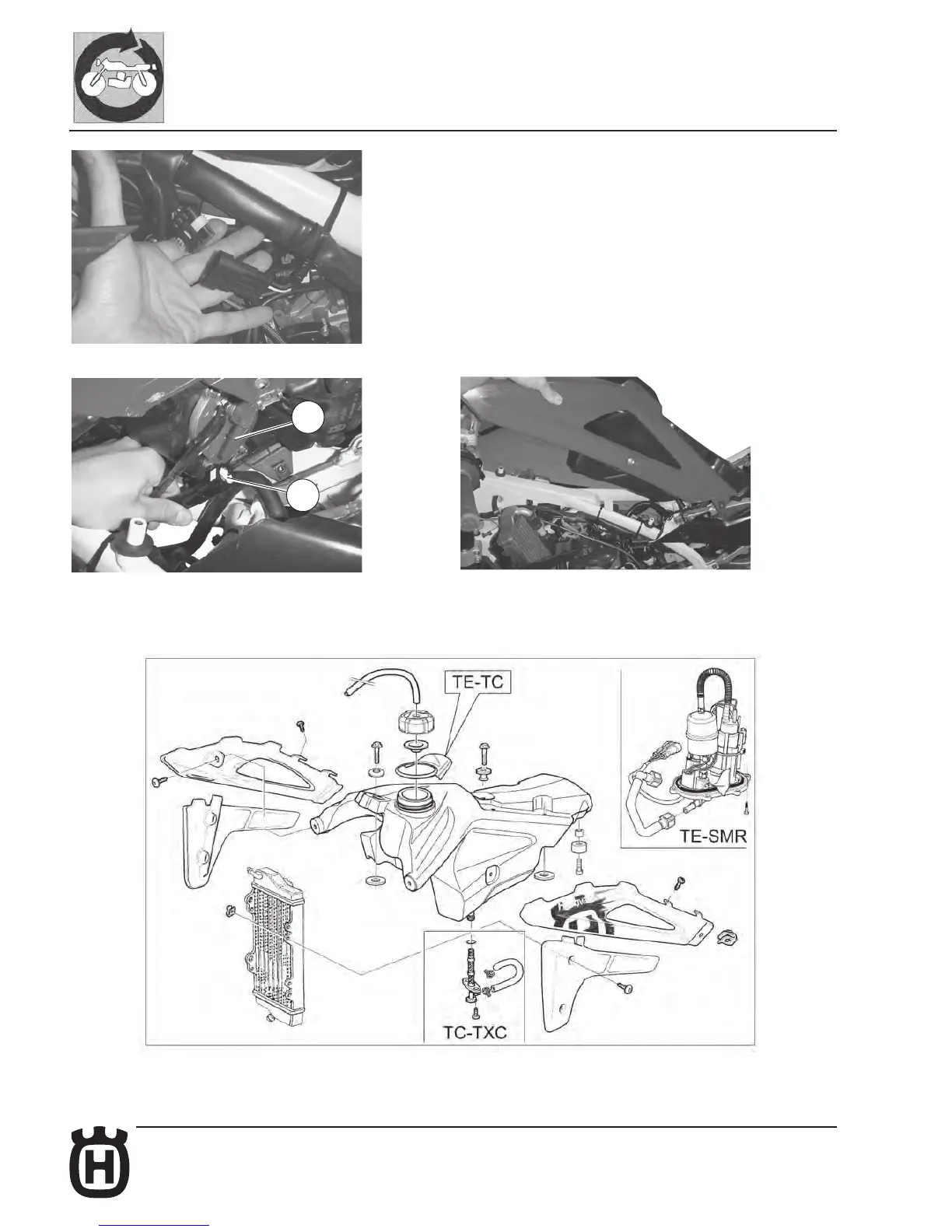 TE-TC

TE-SMR

TC-TXC