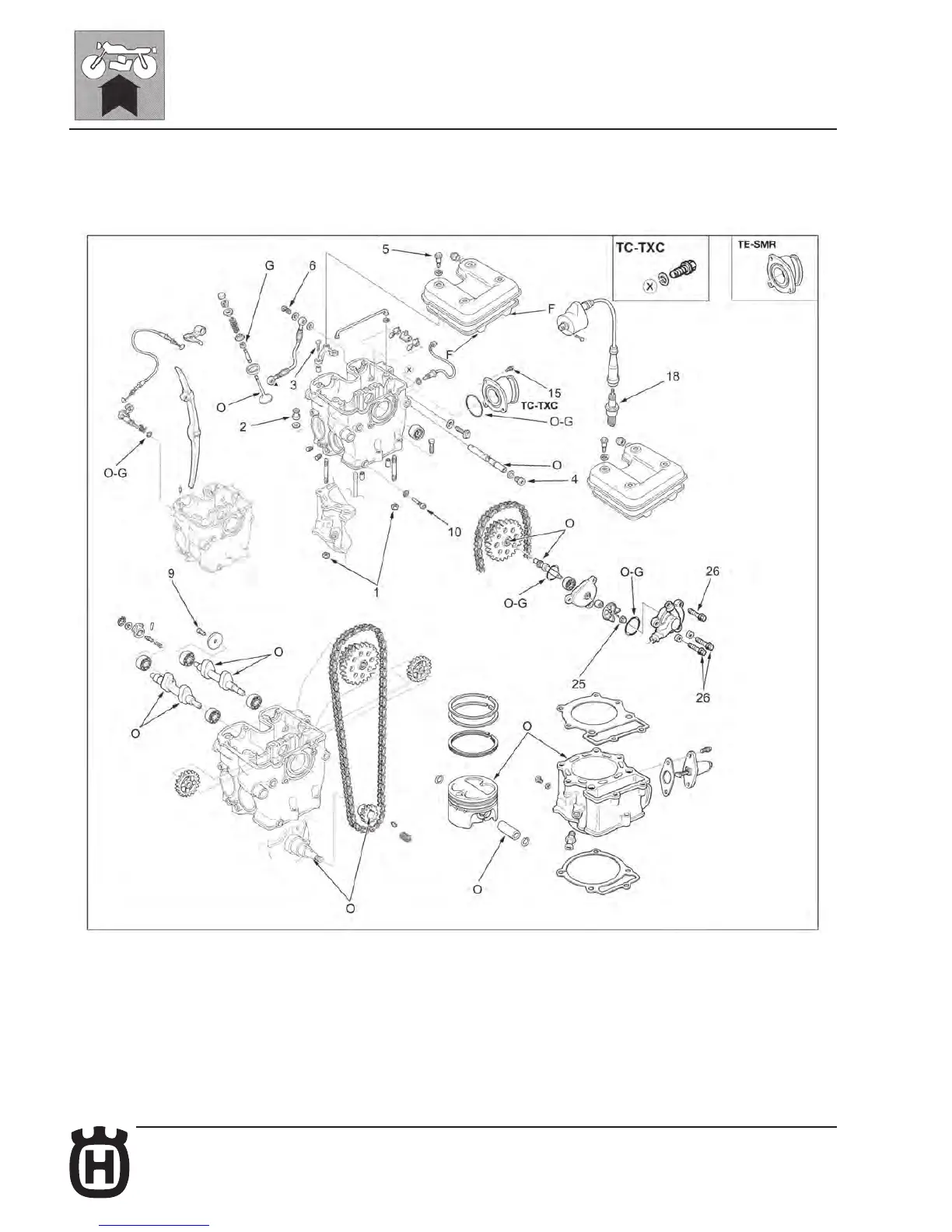 TC-TXC

X

TE-SMR

5

G

6

F

F

3

15

TC-TXC

18

O

2

O-G

O-G

O

4

10

O

1

O-G

O-G

26

9

O

25

26

O

O

O

O