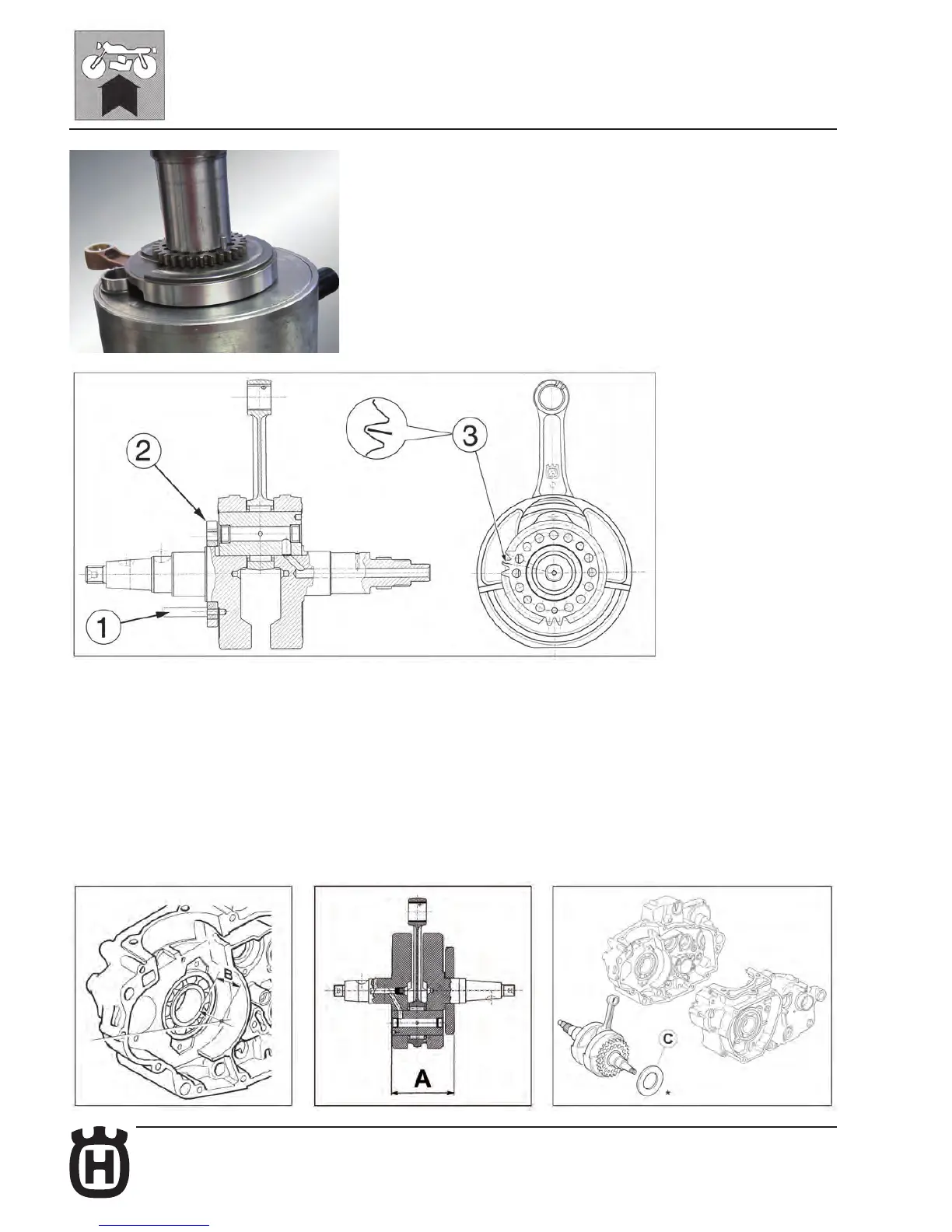 2

3

1

B

A

C

*