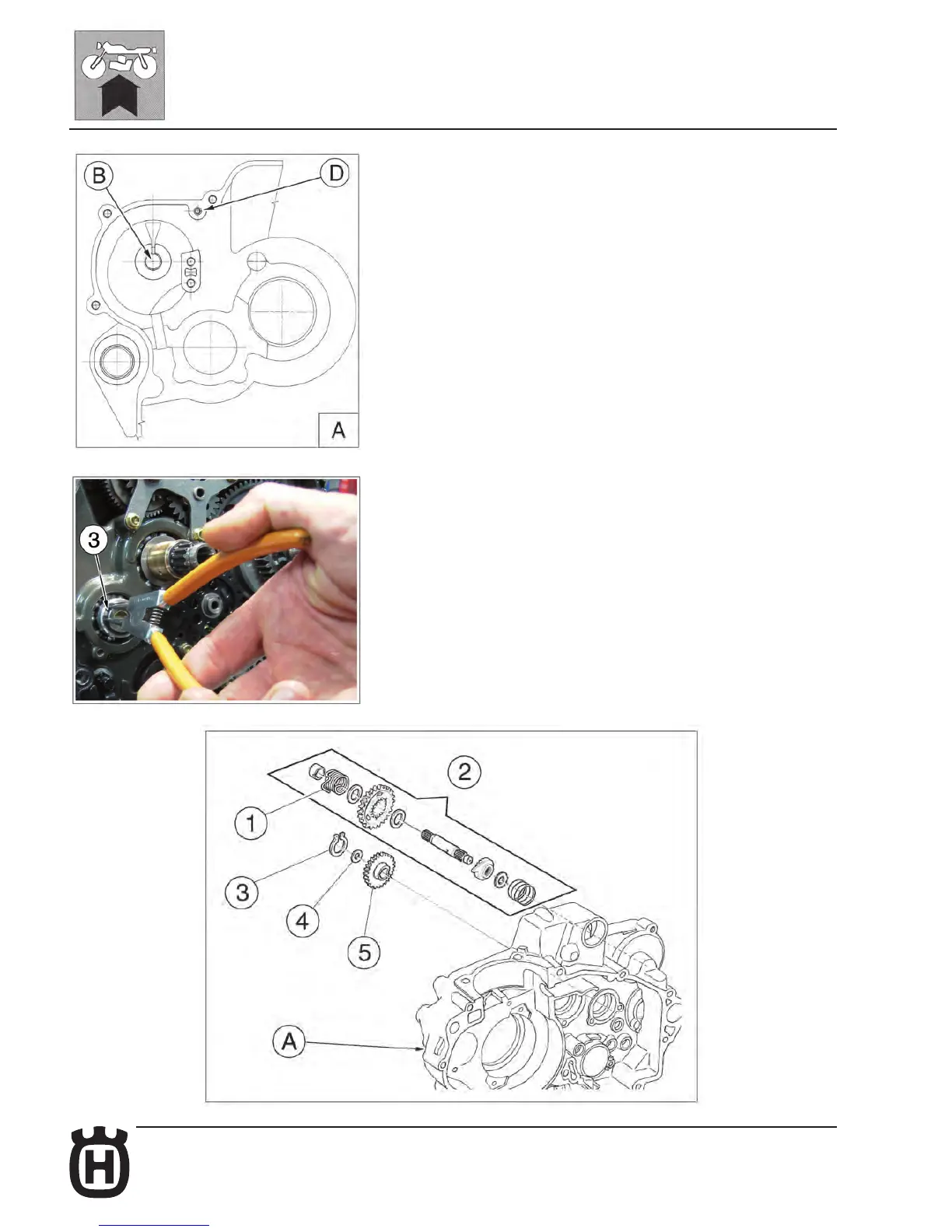 B

D

A

3

2

1

3

4

5

A