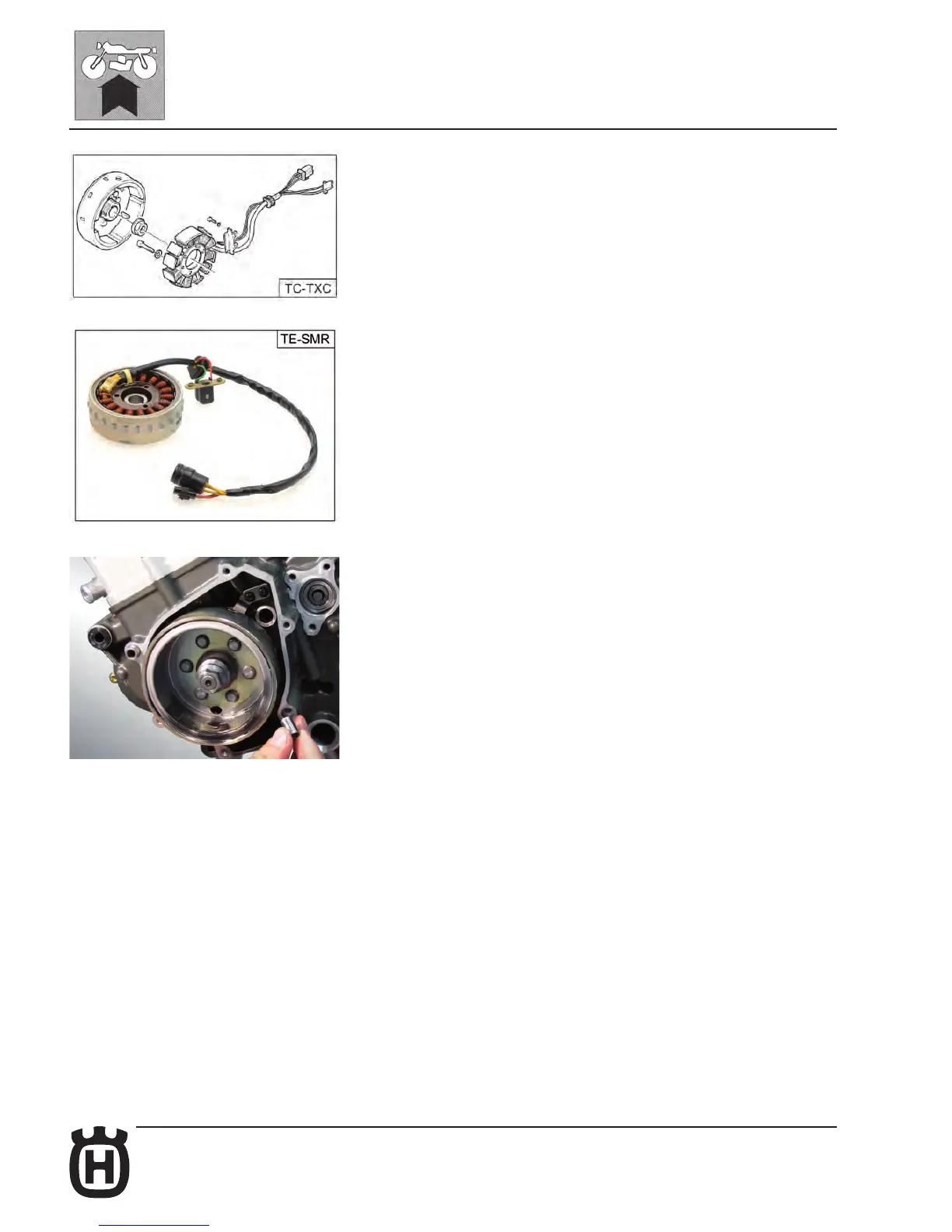 TC-TXC

TE-SMR