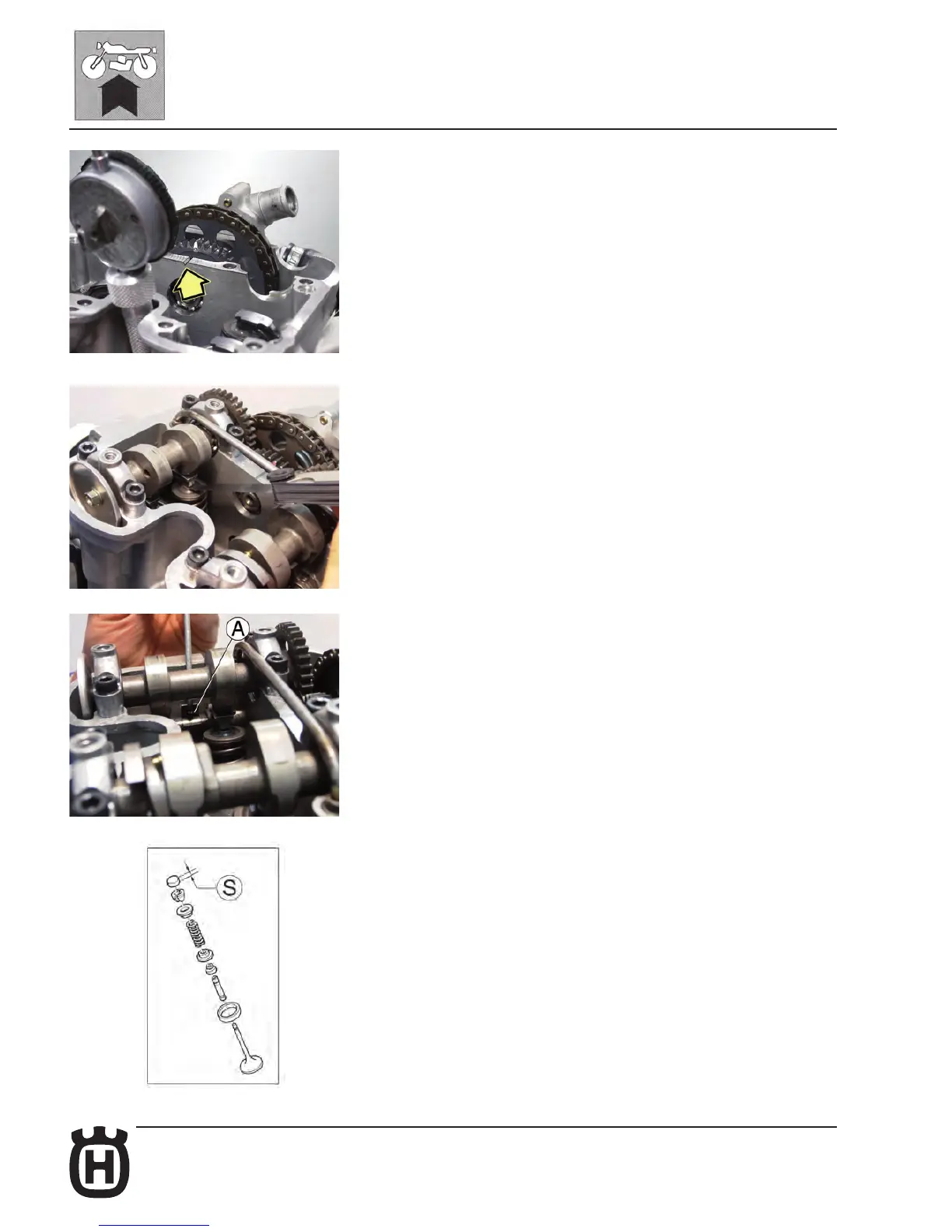 A

S