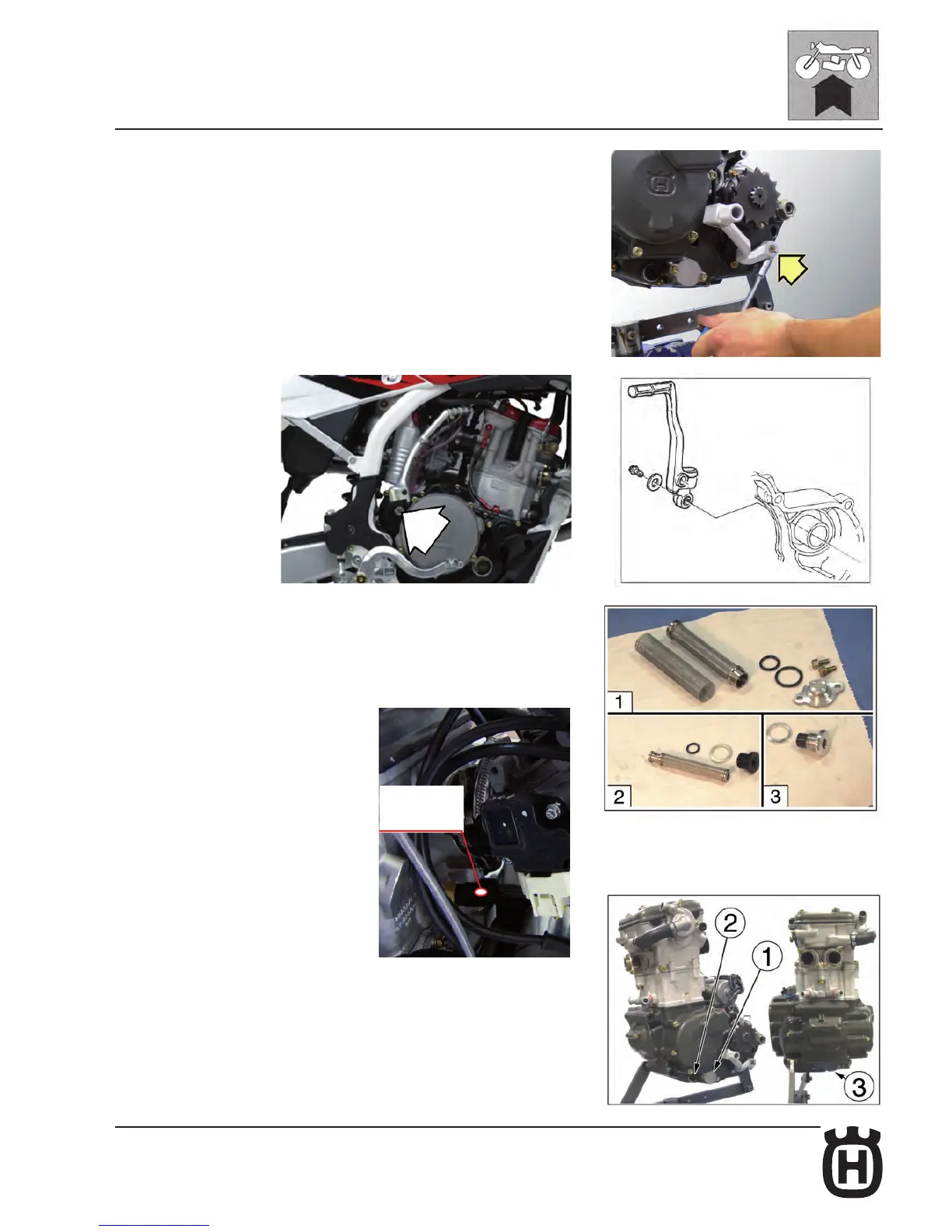 1

2

3

2

1

3