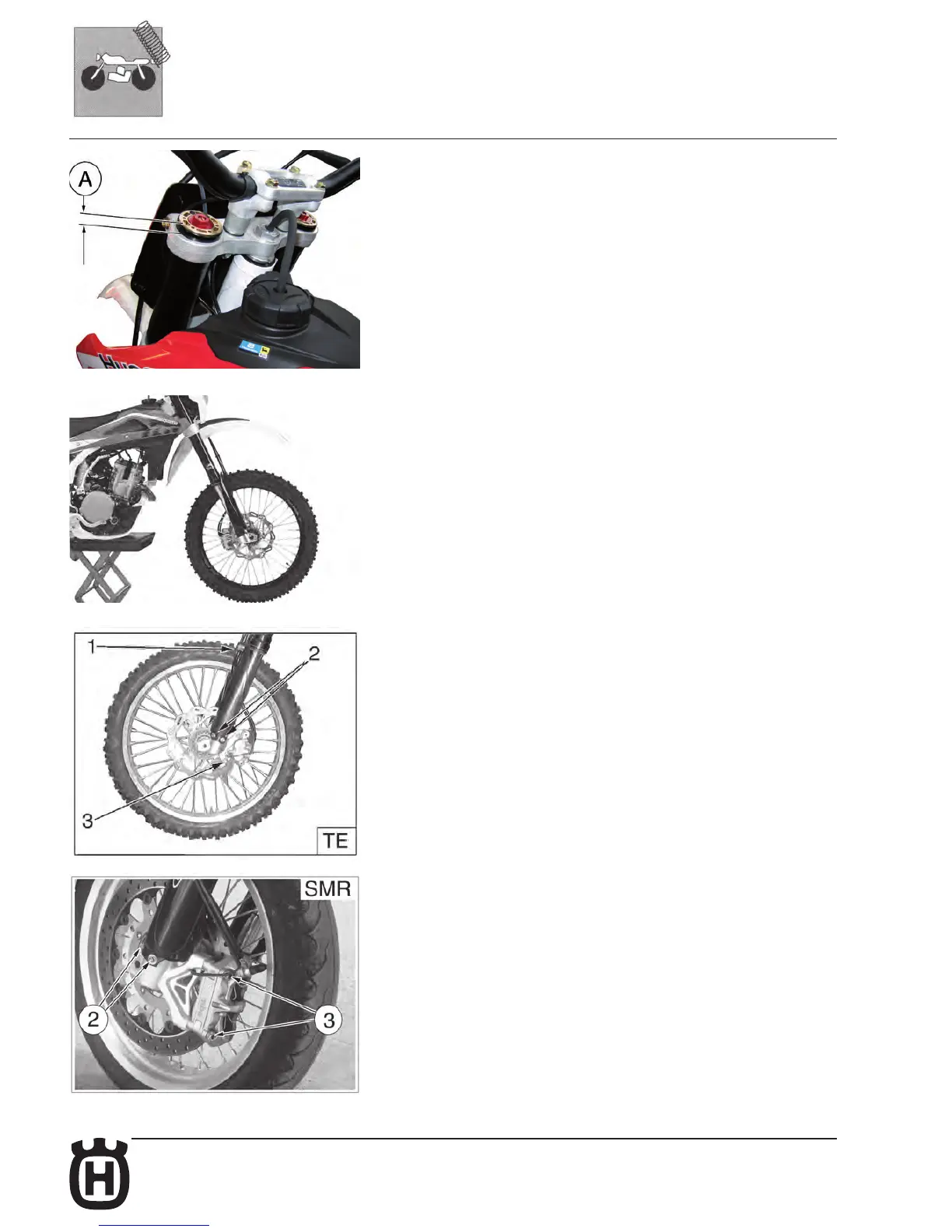 A

1
2
3
TE

SMR
2
3