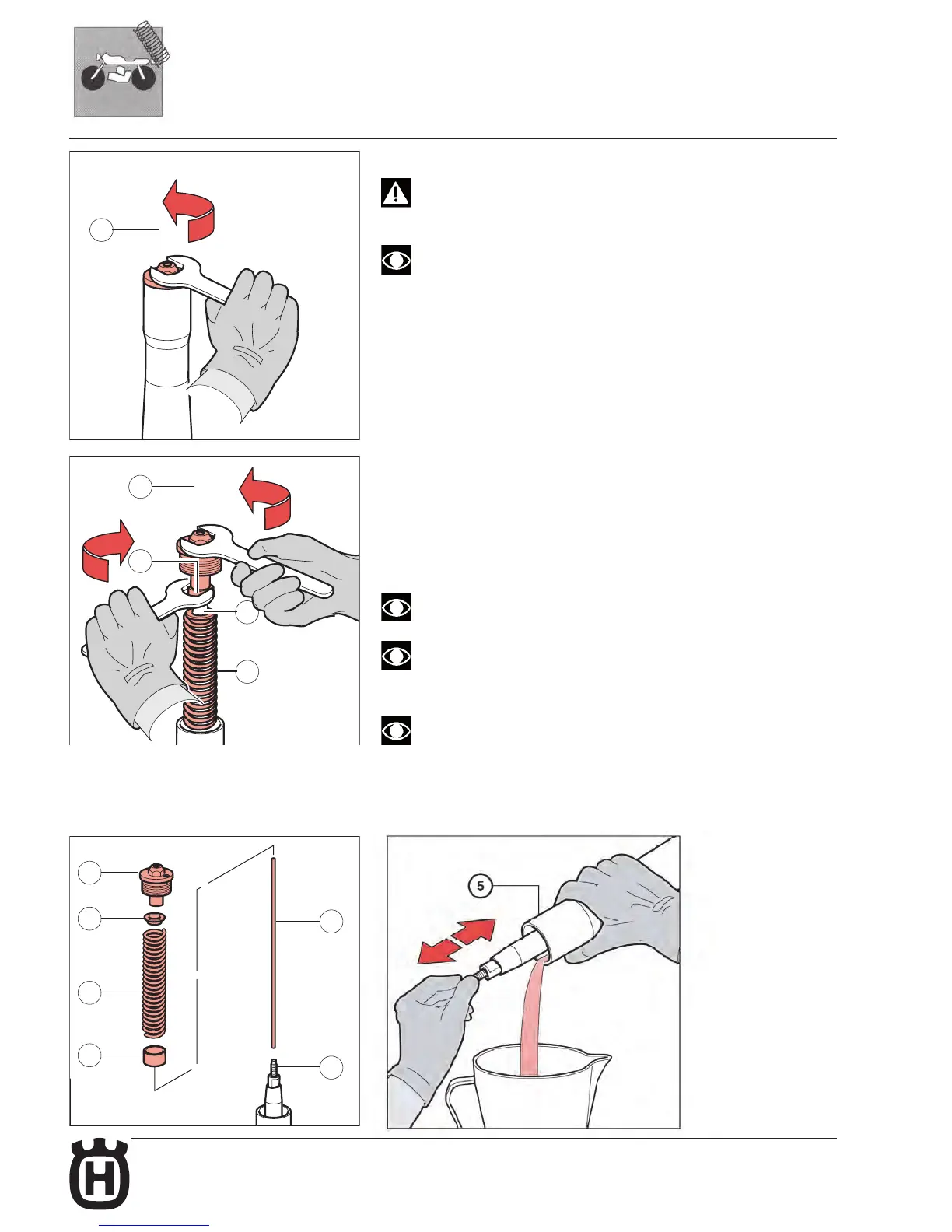 5