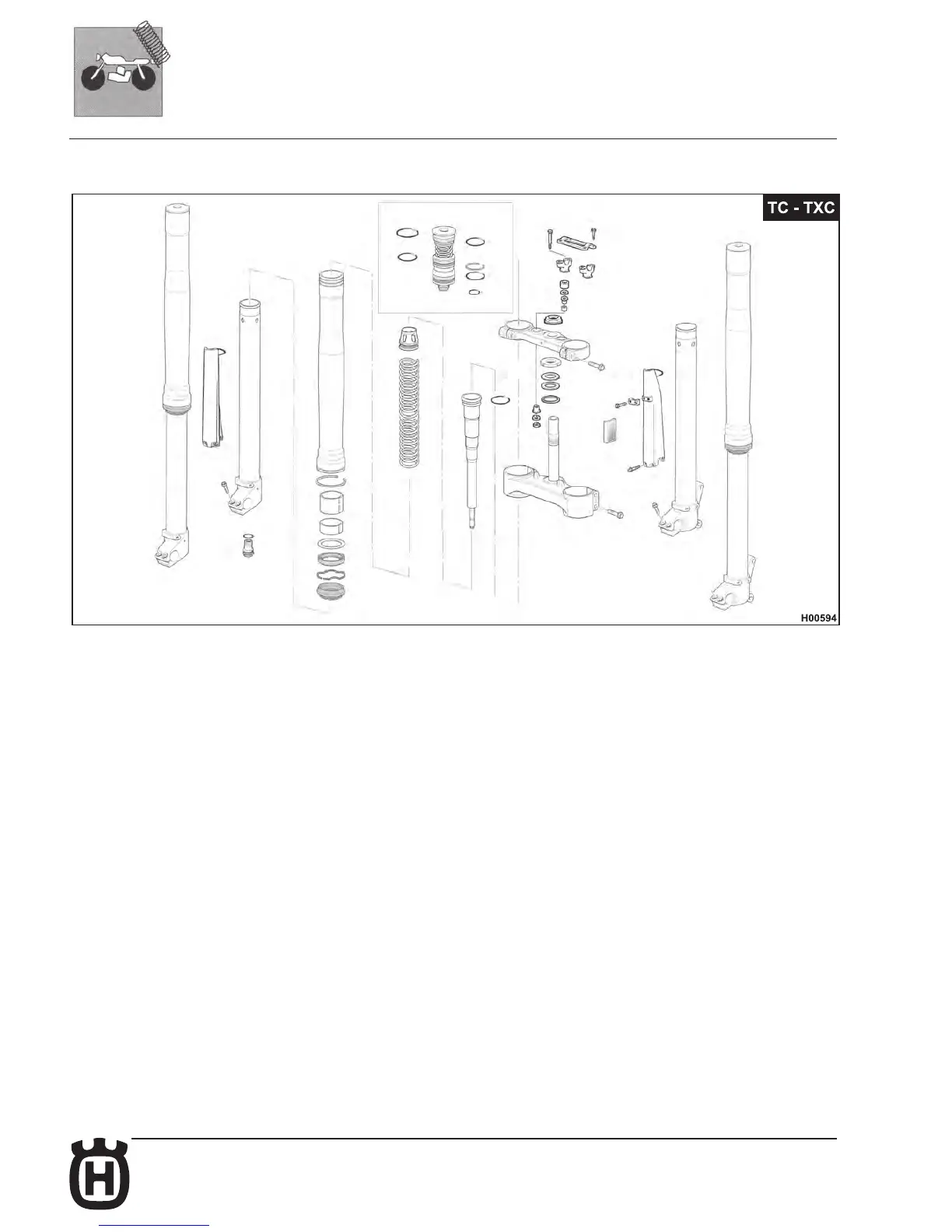 TC - TXC

H00594