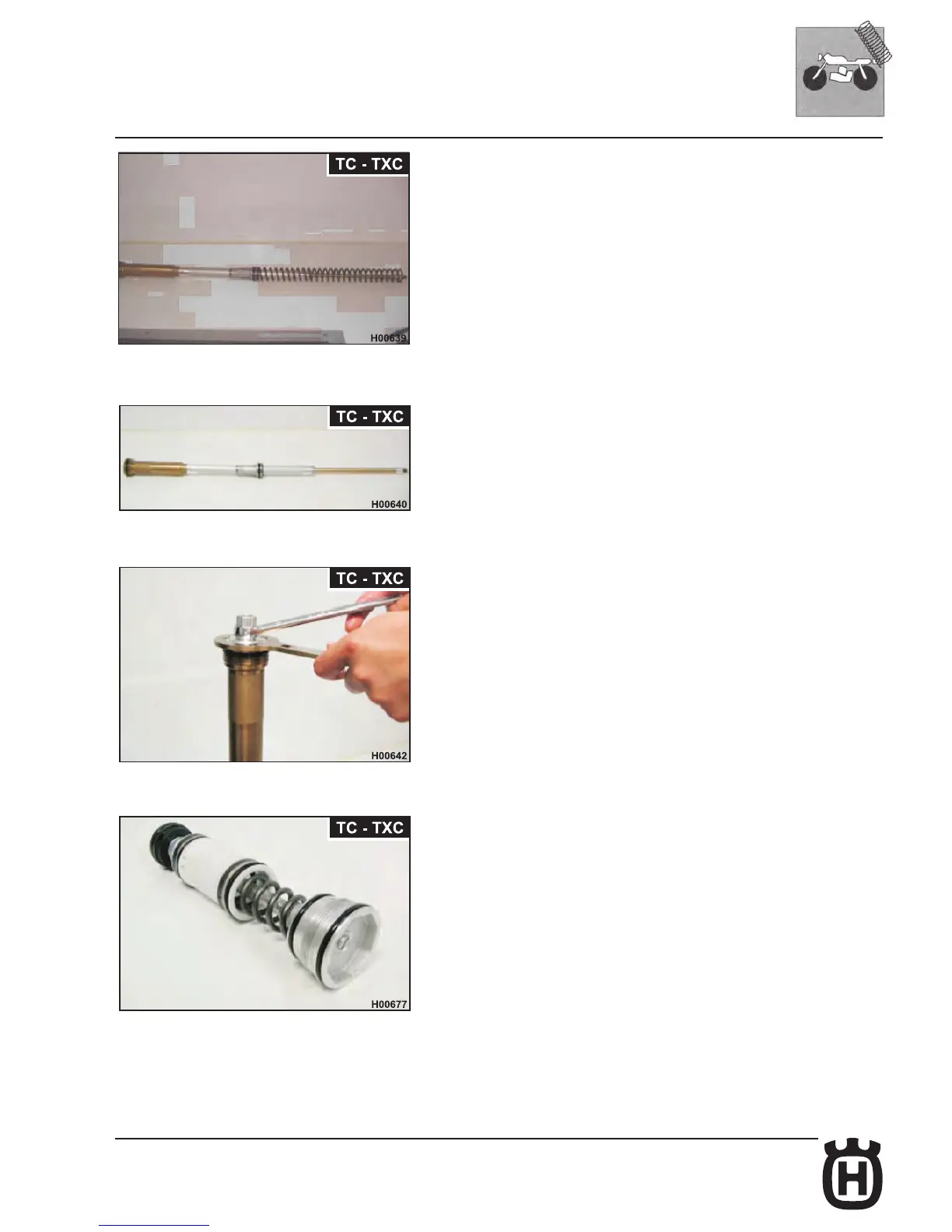 TC - TXC

H00639

TC - TXC

H00640

TC - TXC

H00642

TC - TXC

H00677