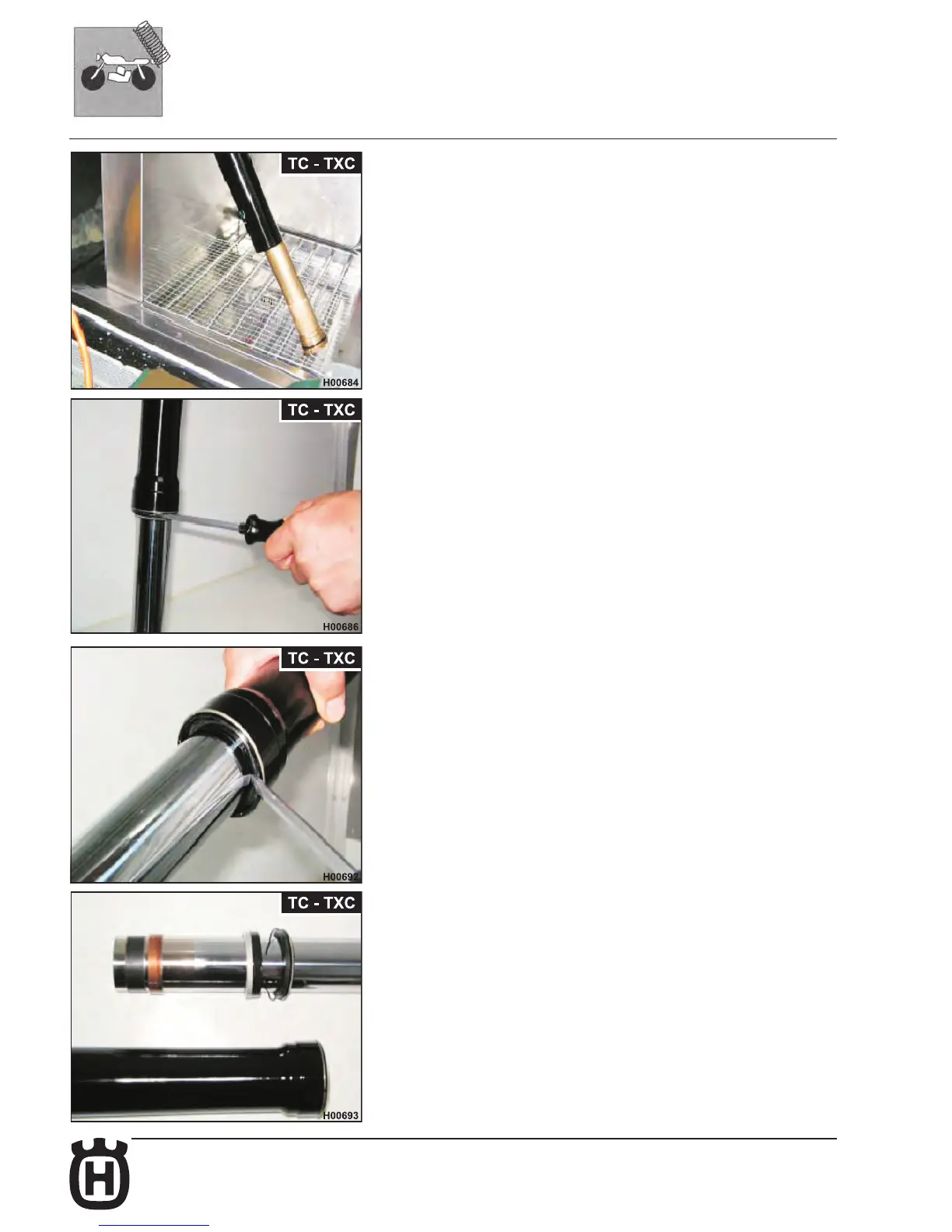 TC - TXC

H00684

TC - TXC

H00686

TC - TXC

H00692

TC - TXC

H00693