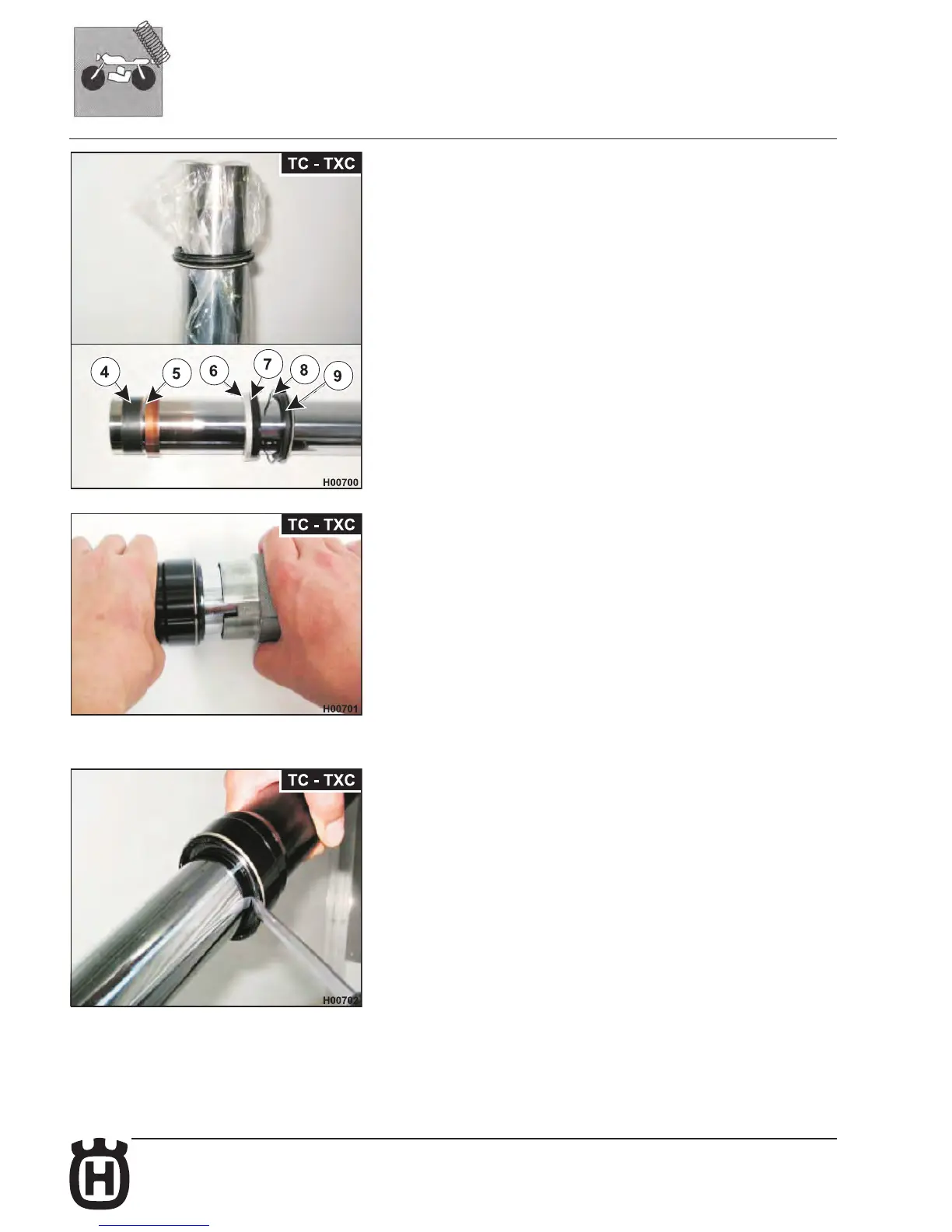 TC - TXC

4 5 6 7 8 9

H00700

TC - TXC

H00701

TC - TXC

H00702