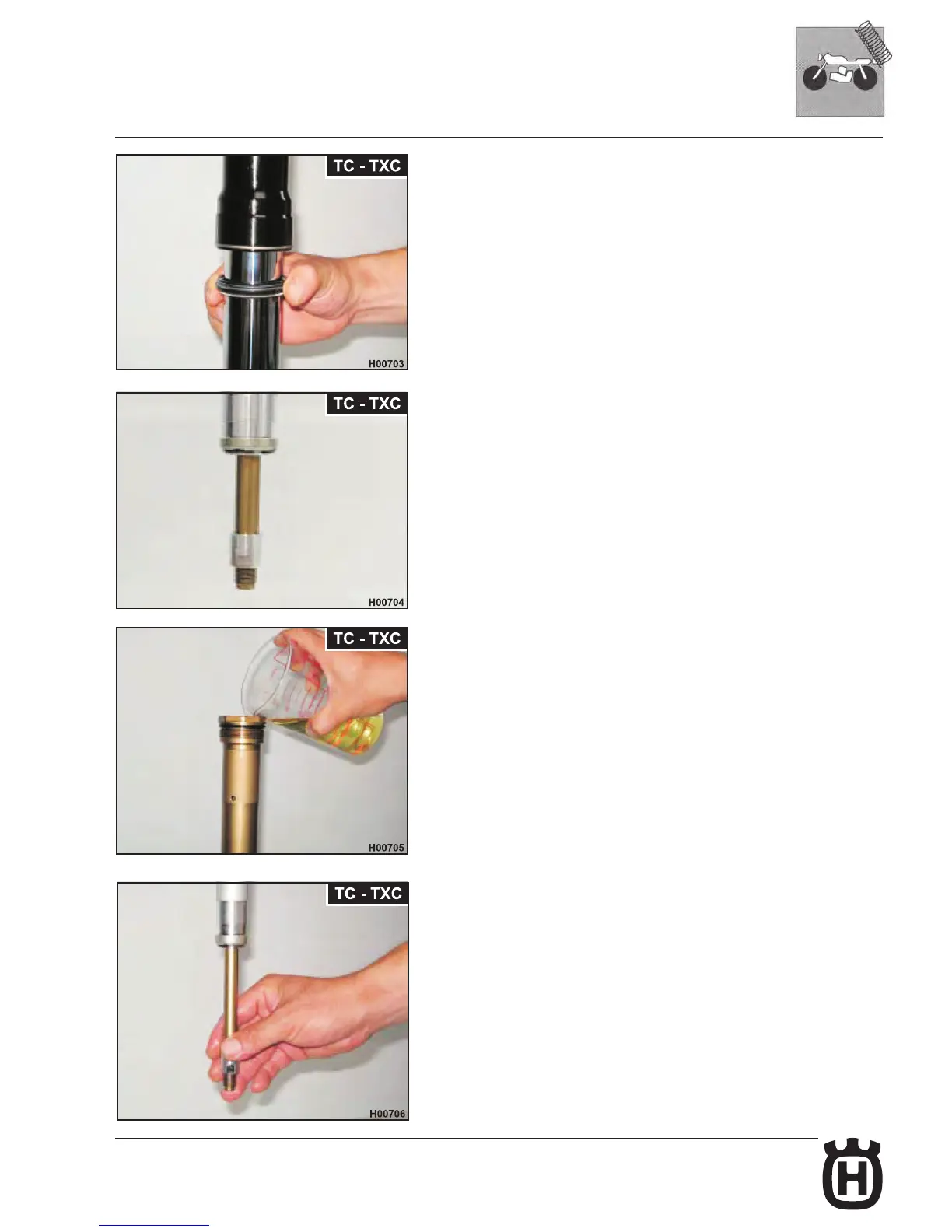 TC - TXC

H00703

TC - TXC

H00704

TC - TXC

H00705

TC - TXC

H00706