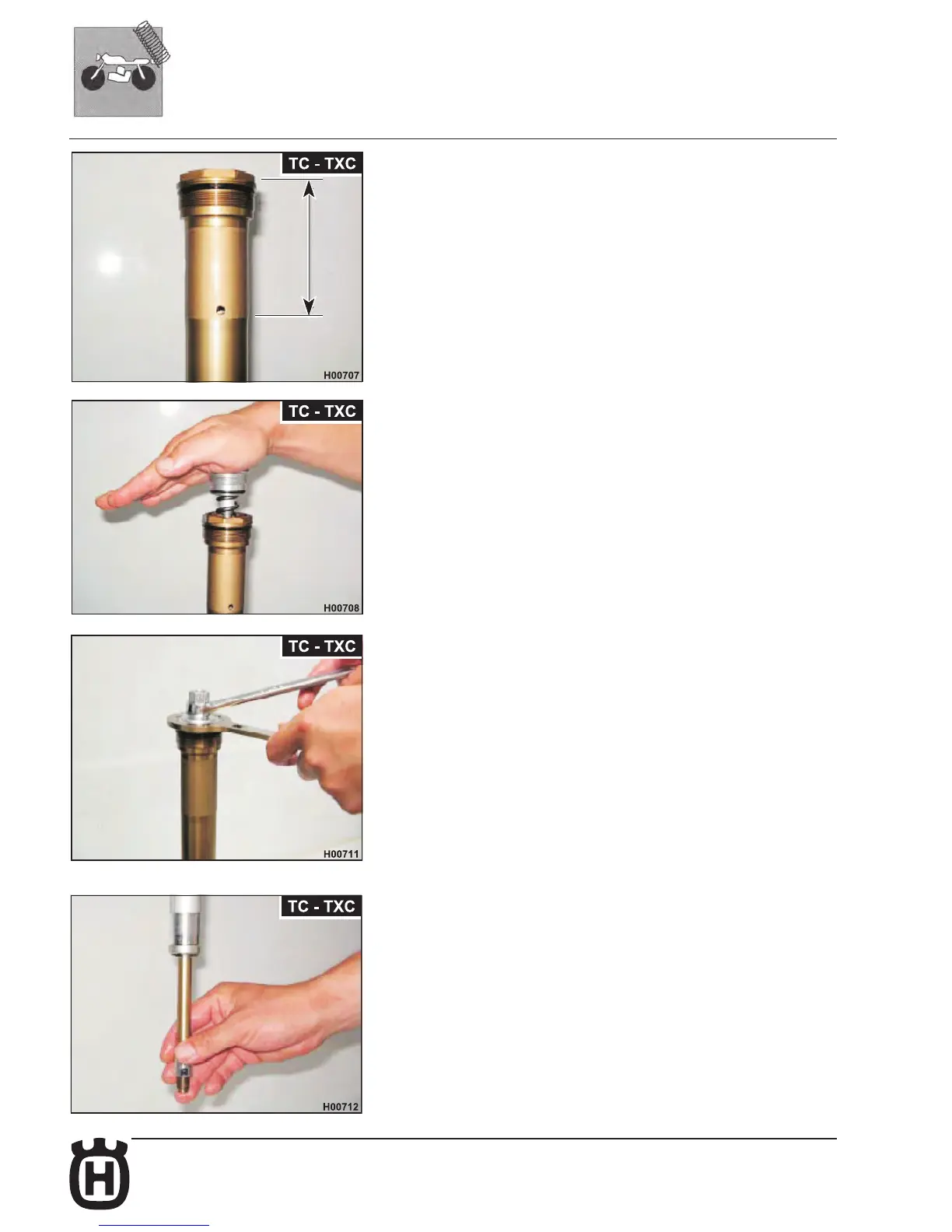 TC - TXC

H00707

TC - TXC

H00708

TC - TXC

H00711

TC - TXC

H00712