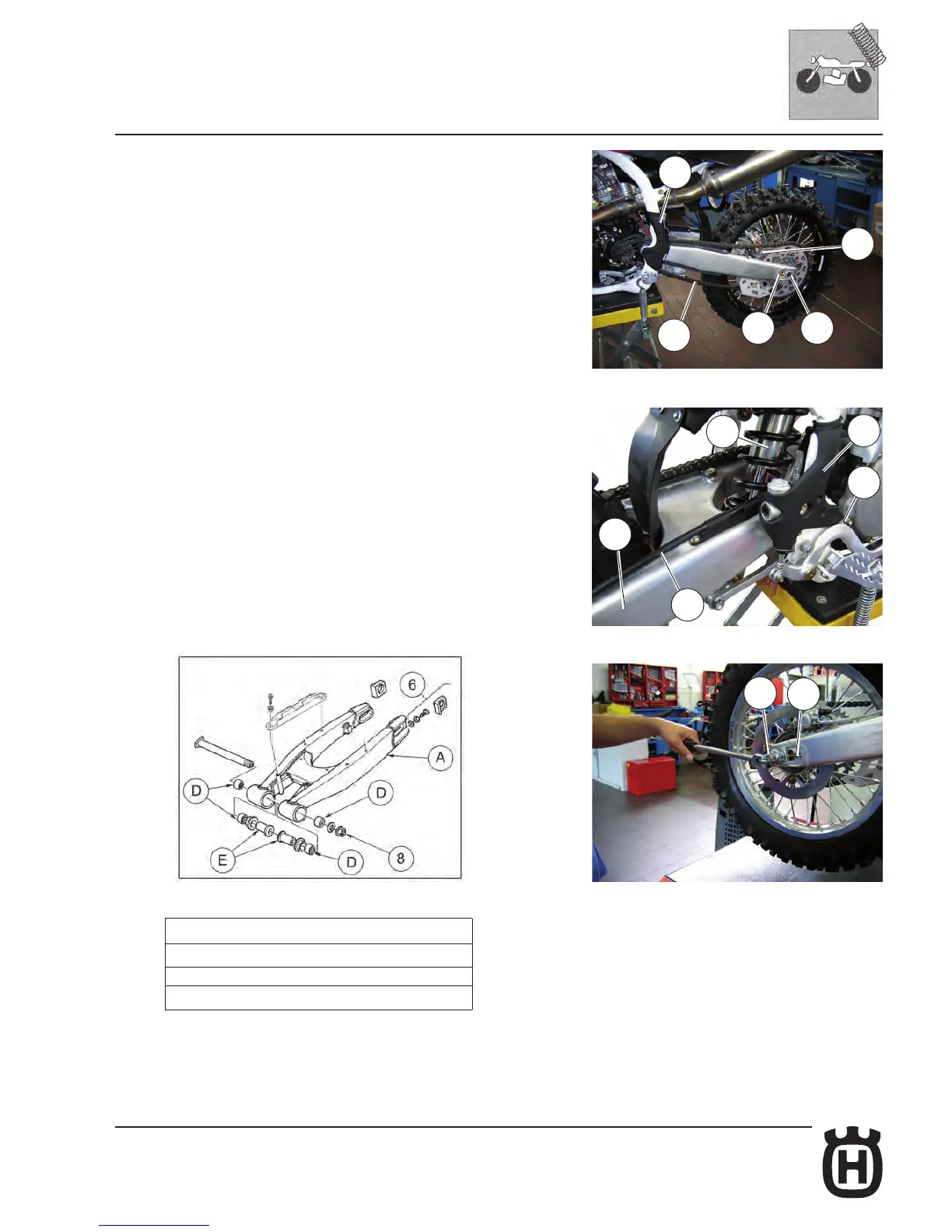 6

A

D

D

E

D

8