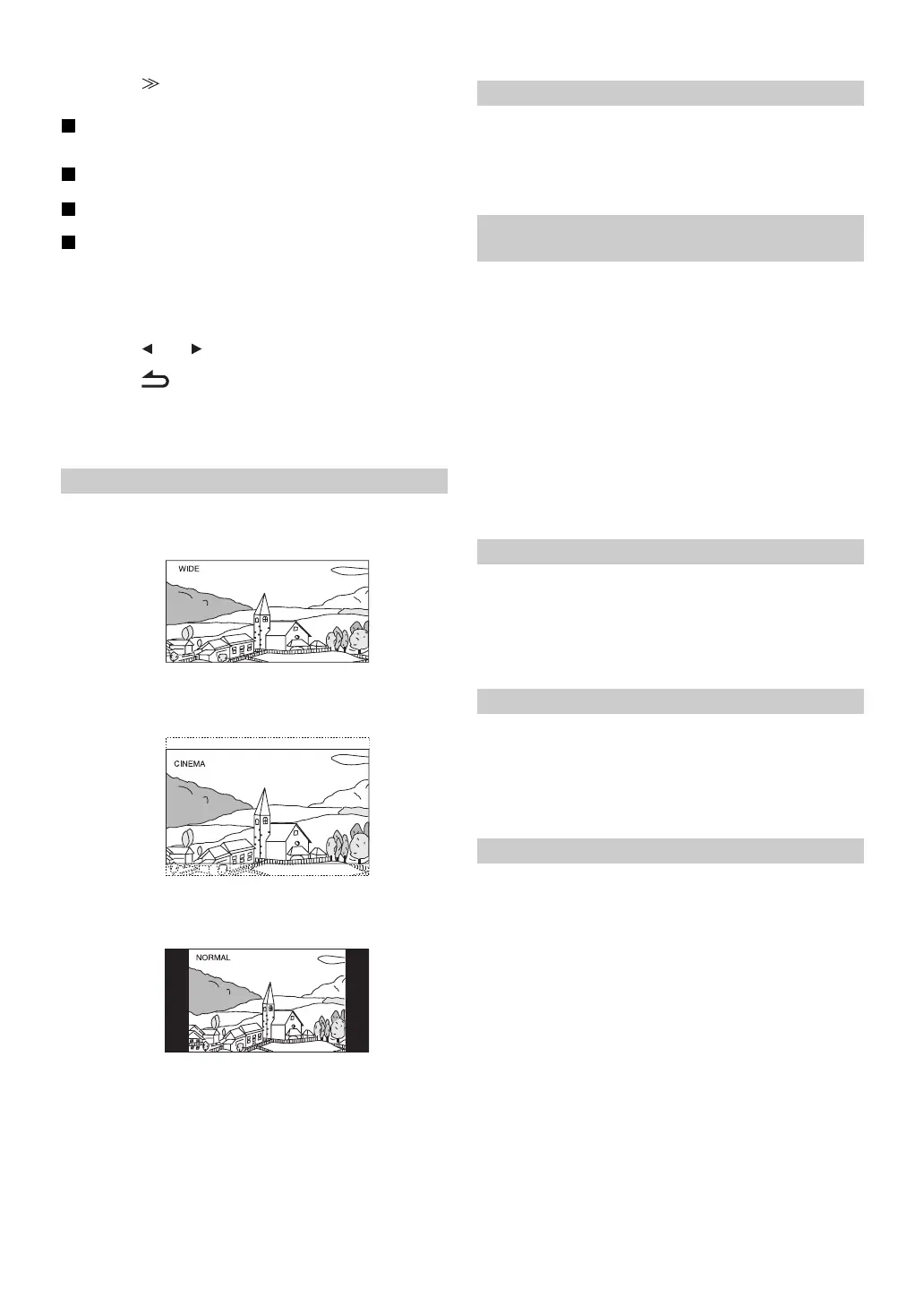 WIDE

CINEMA

NORMAL