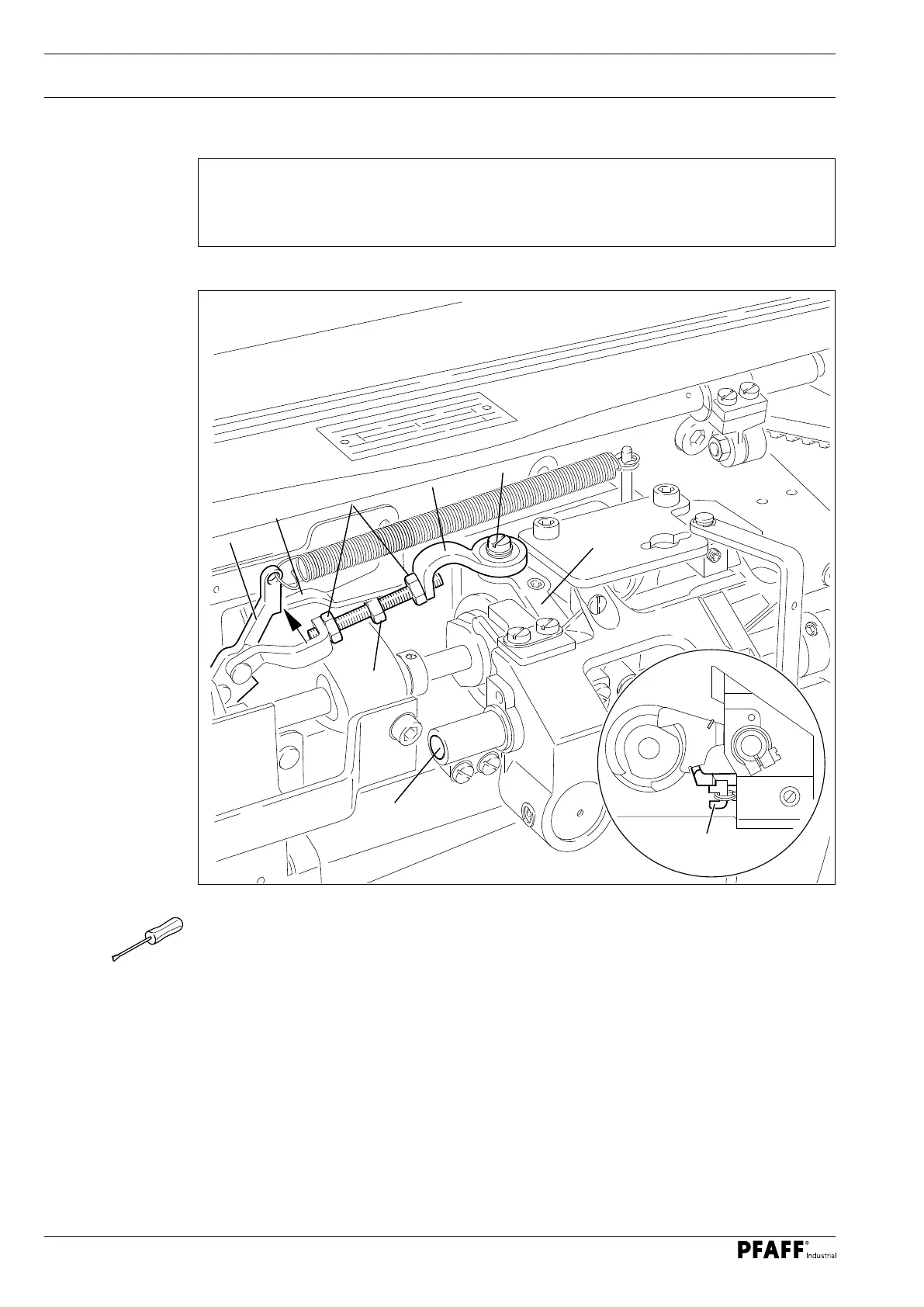 PFAFF® Industrial