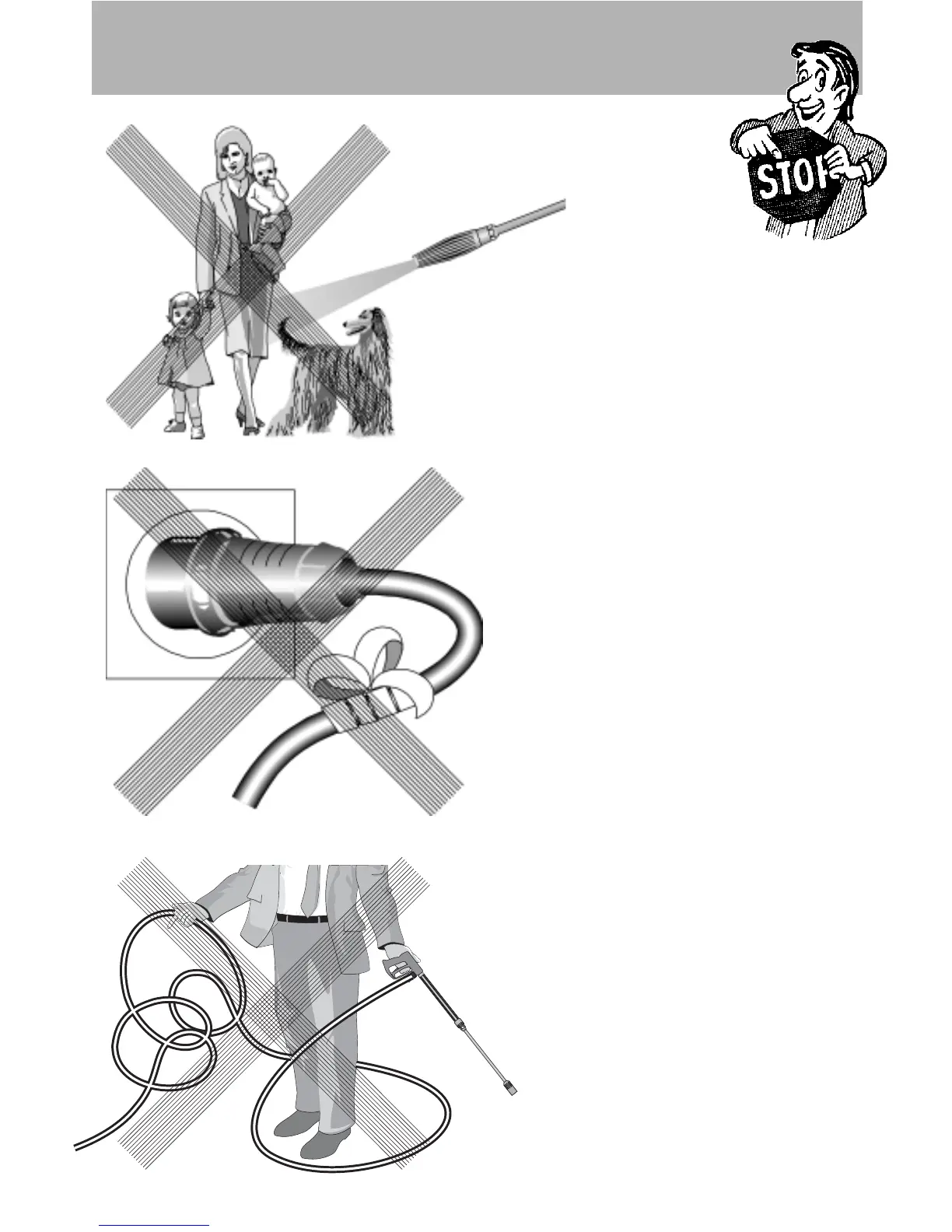 STOP