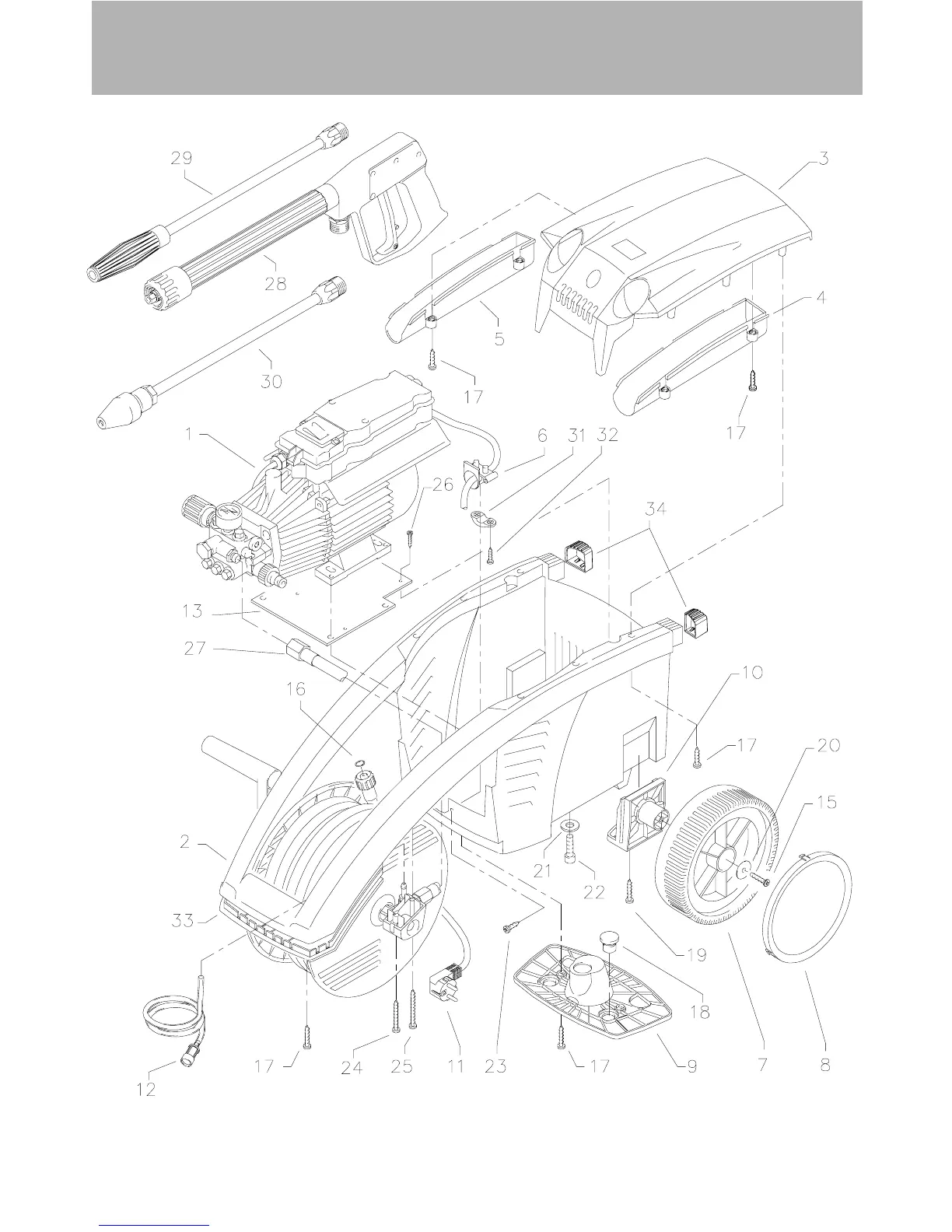 29
3
28
5
4
30
17
17
1
6
31
32
26
34
13
27
10
16
17
20
15
2
21
22
33
19
18
12
17
24
25
11
23
17
9
7
8