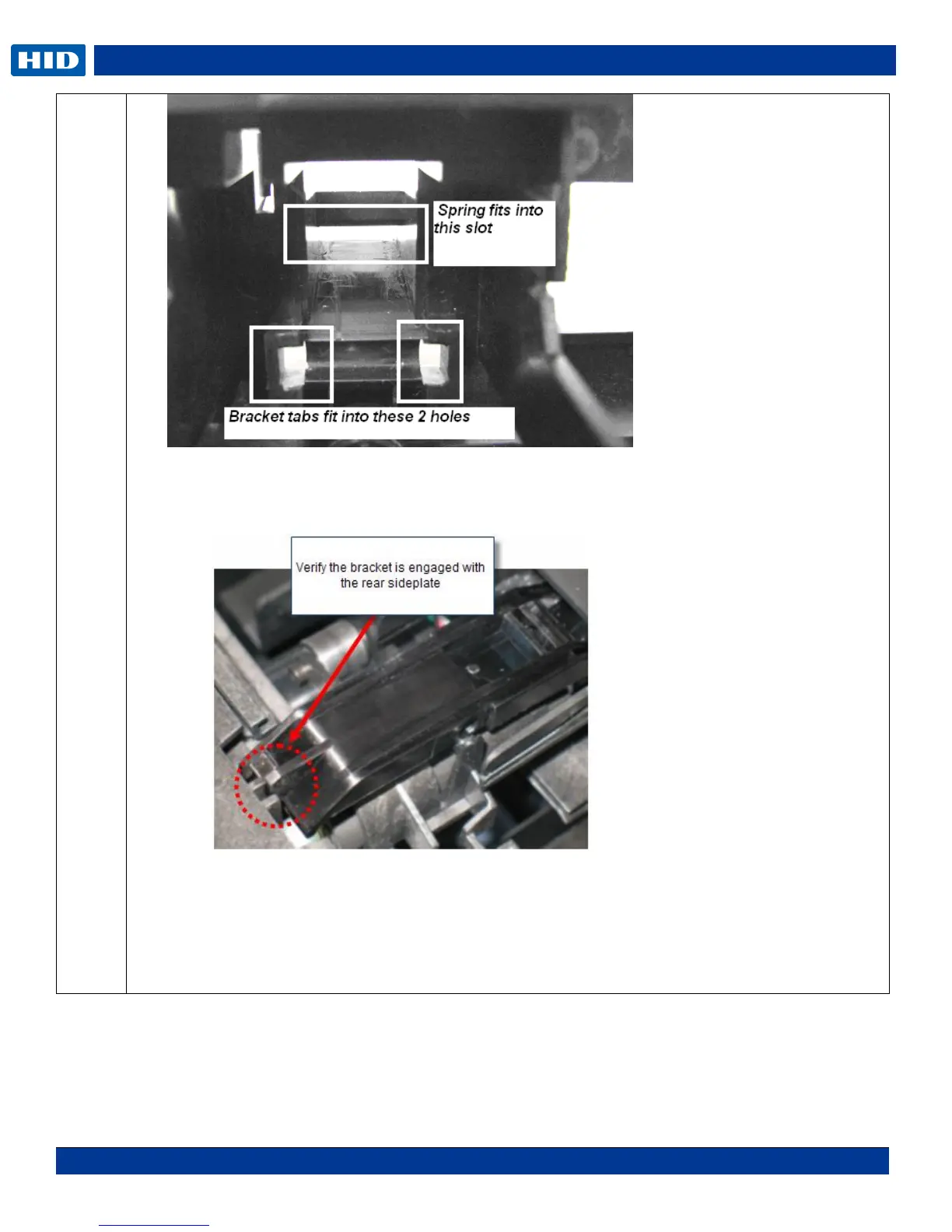 HID

Spring fits into this slot

Bracket tabs fit into these 2 holes

Verify the bracket is engaged with the rear sideplate