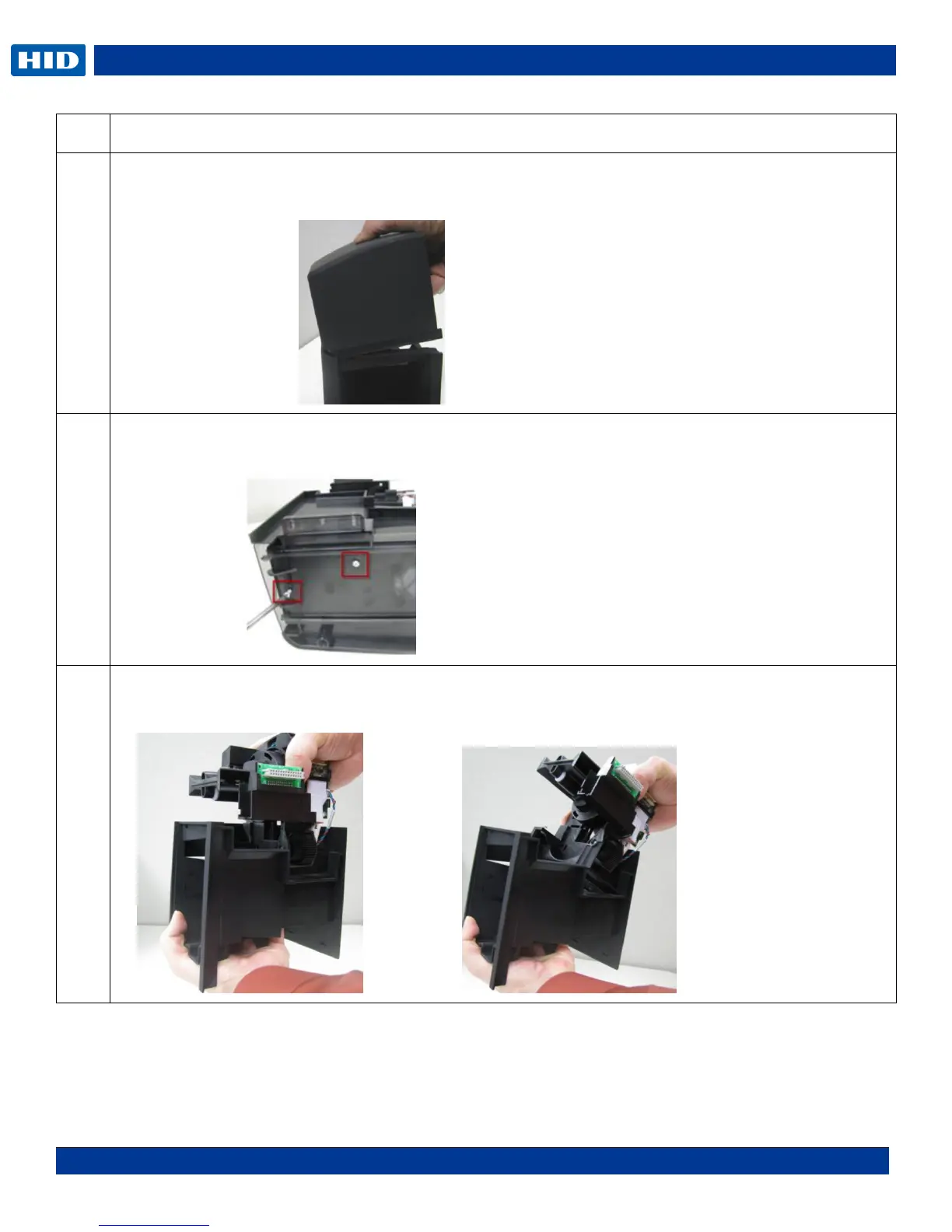 HID