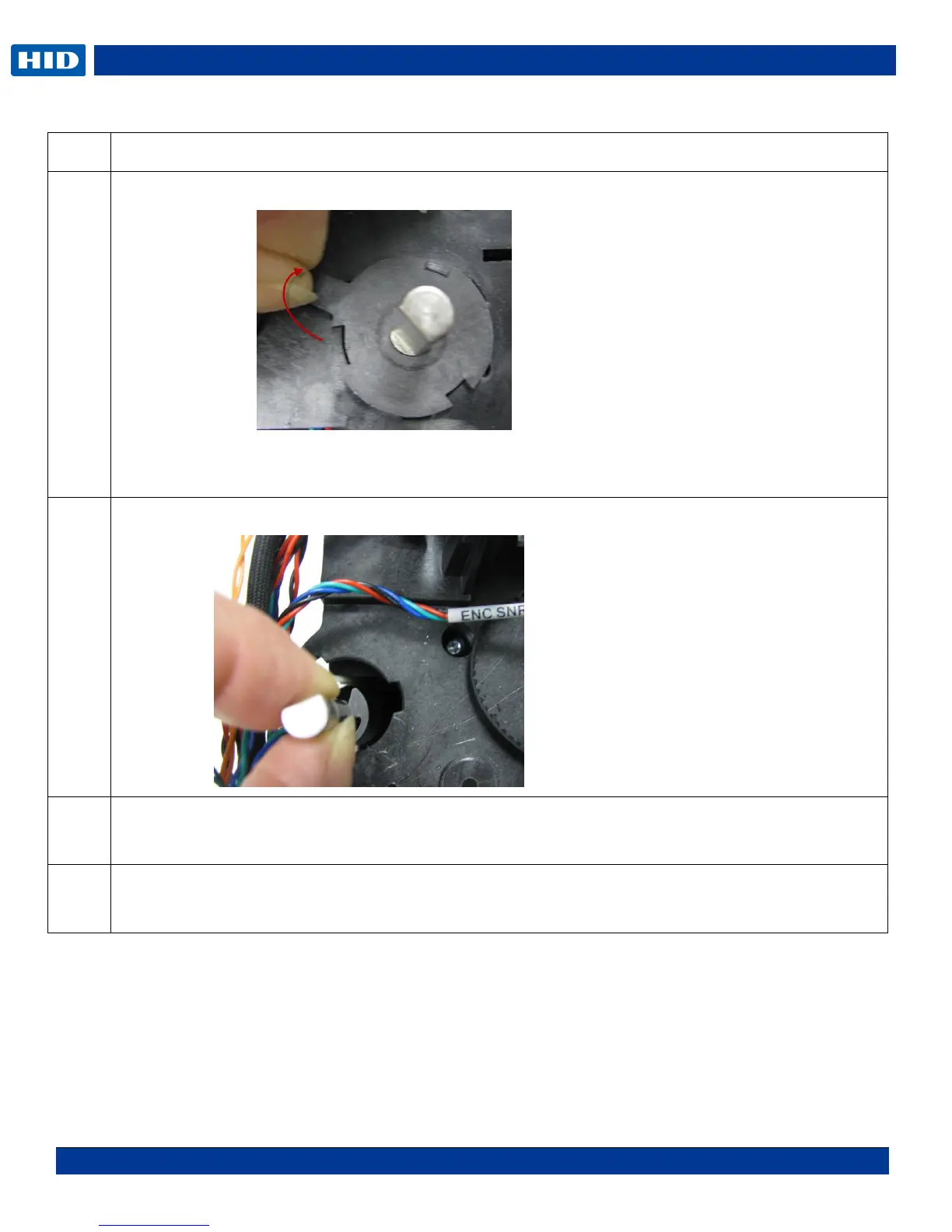 HID

ENC SNR