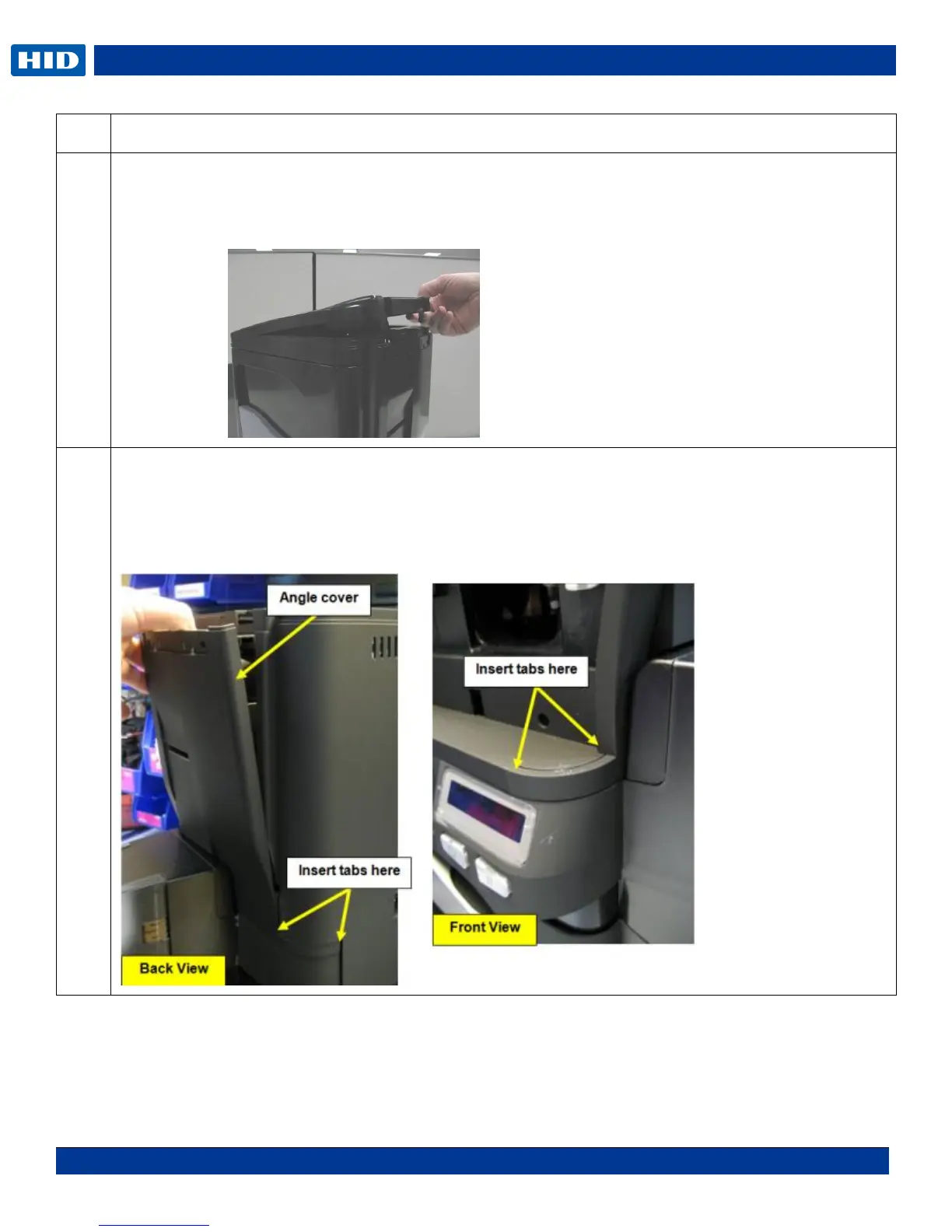 HID

Angle cover

Insert tabs here

Back View

Insert tabs here

Front View