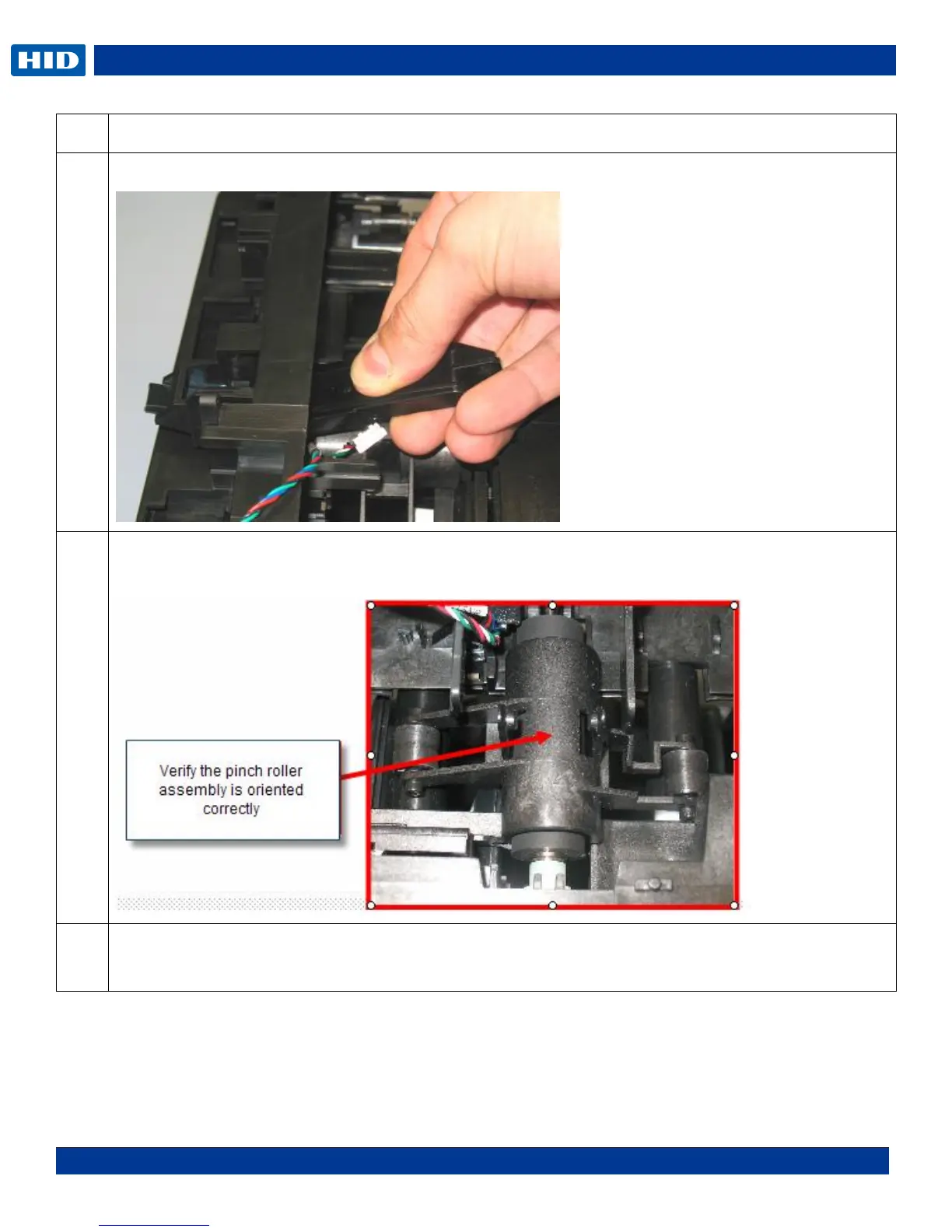 HID

Verify the pinch roller assembly is oriented correctly