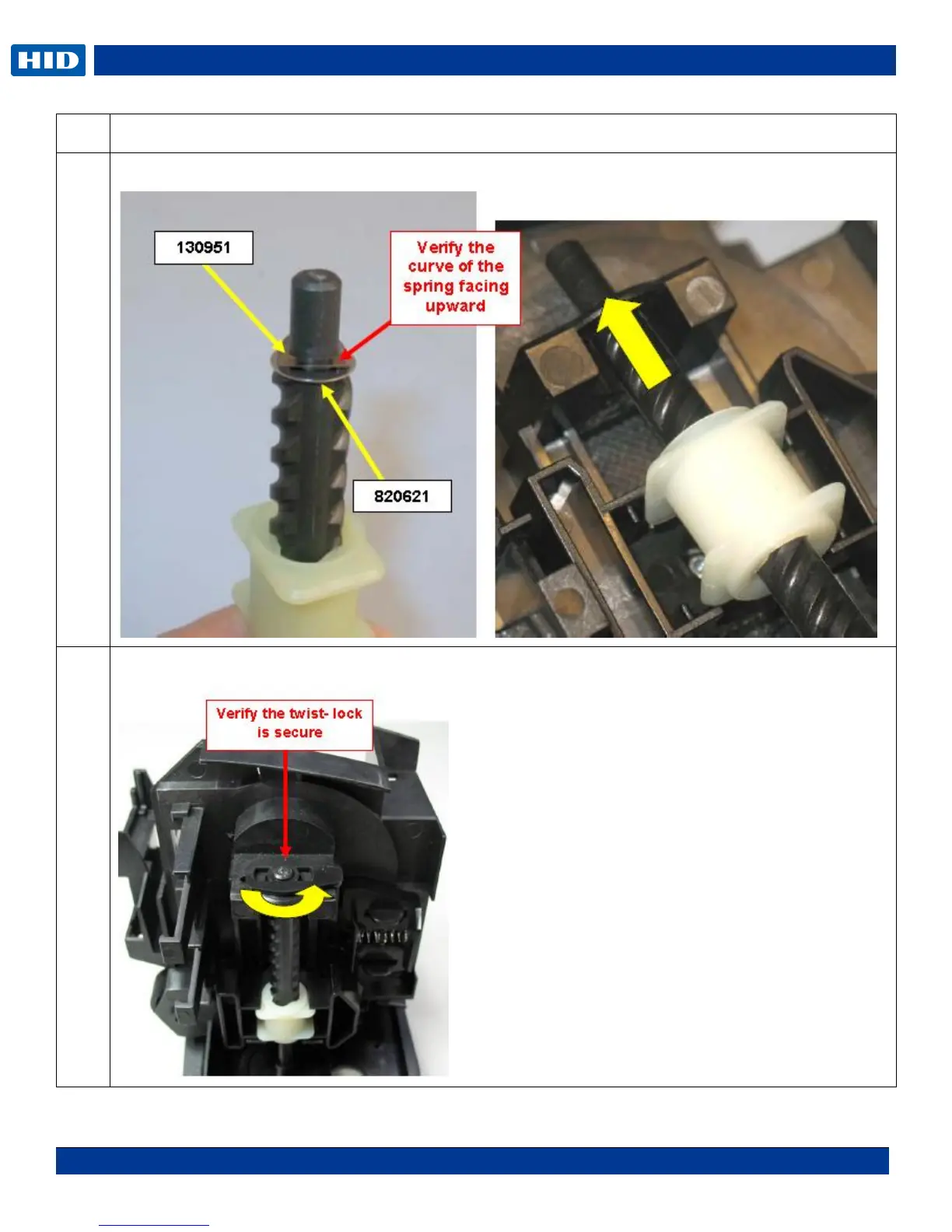 HID

130951

Verify the curve of the spring facing upward

820621

Verify the twist- lock is secure