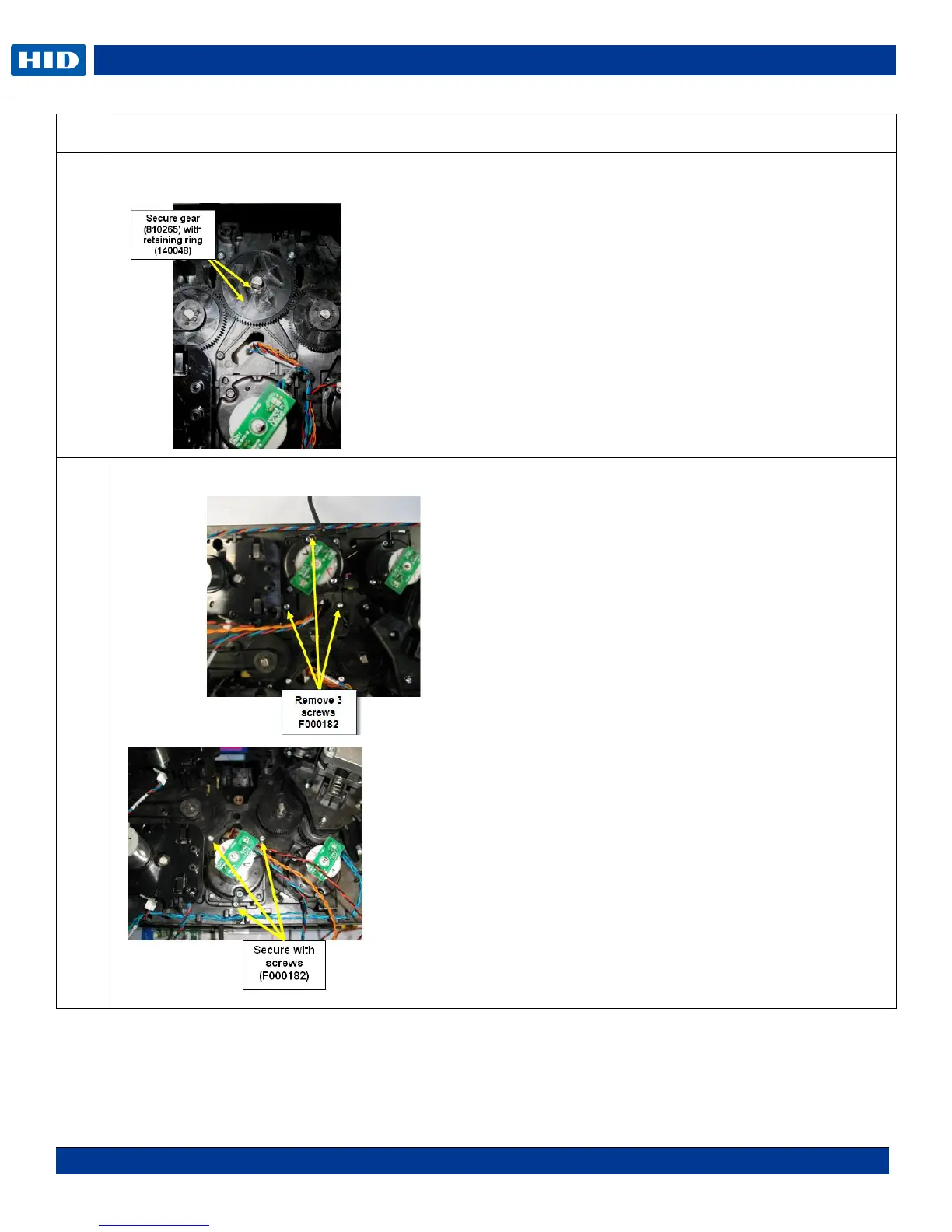 HID

Secure gear (810265) with retaining ring (140048)

Remove 3 screws F000182

Secure with screws (F000182)