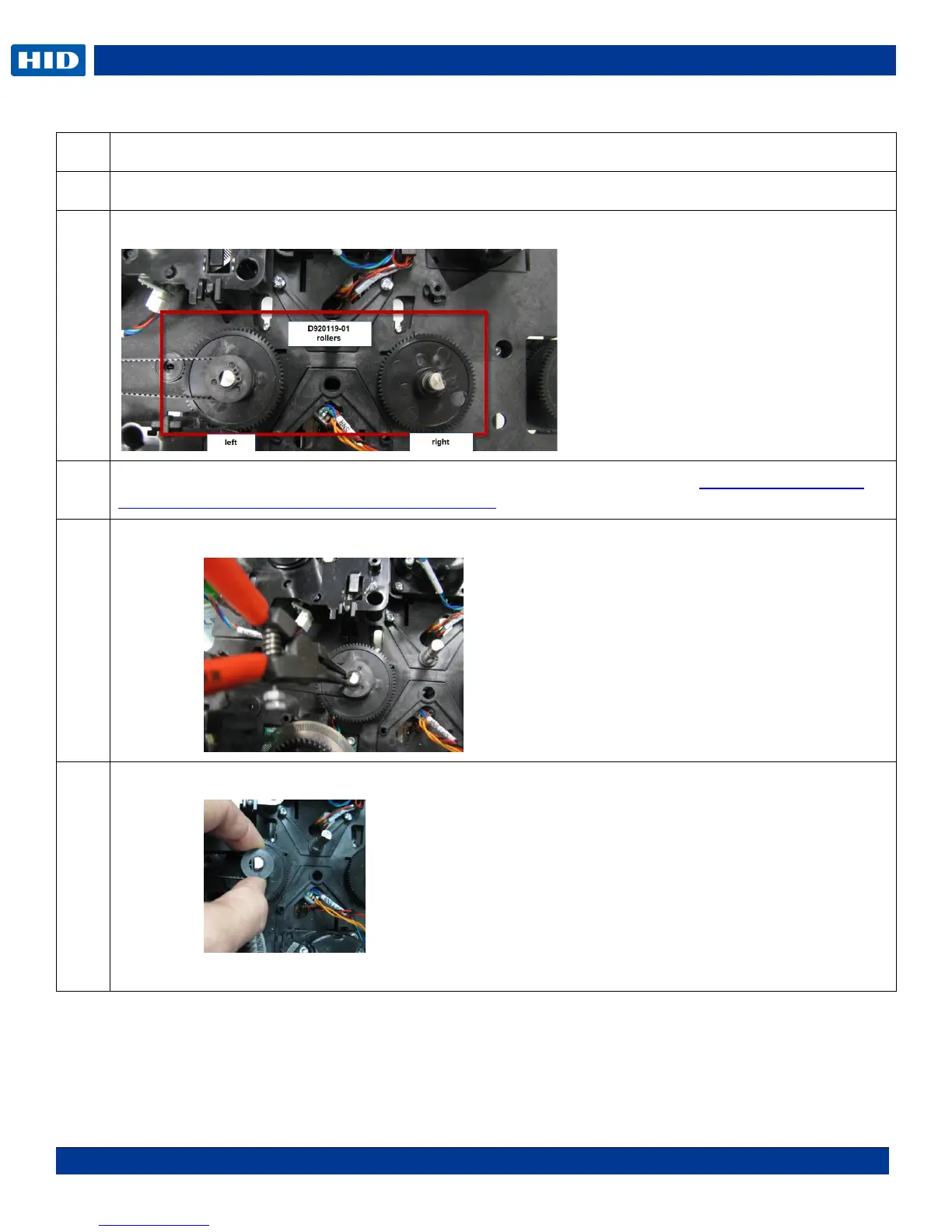 HID

D920119-01 rollers

left

right