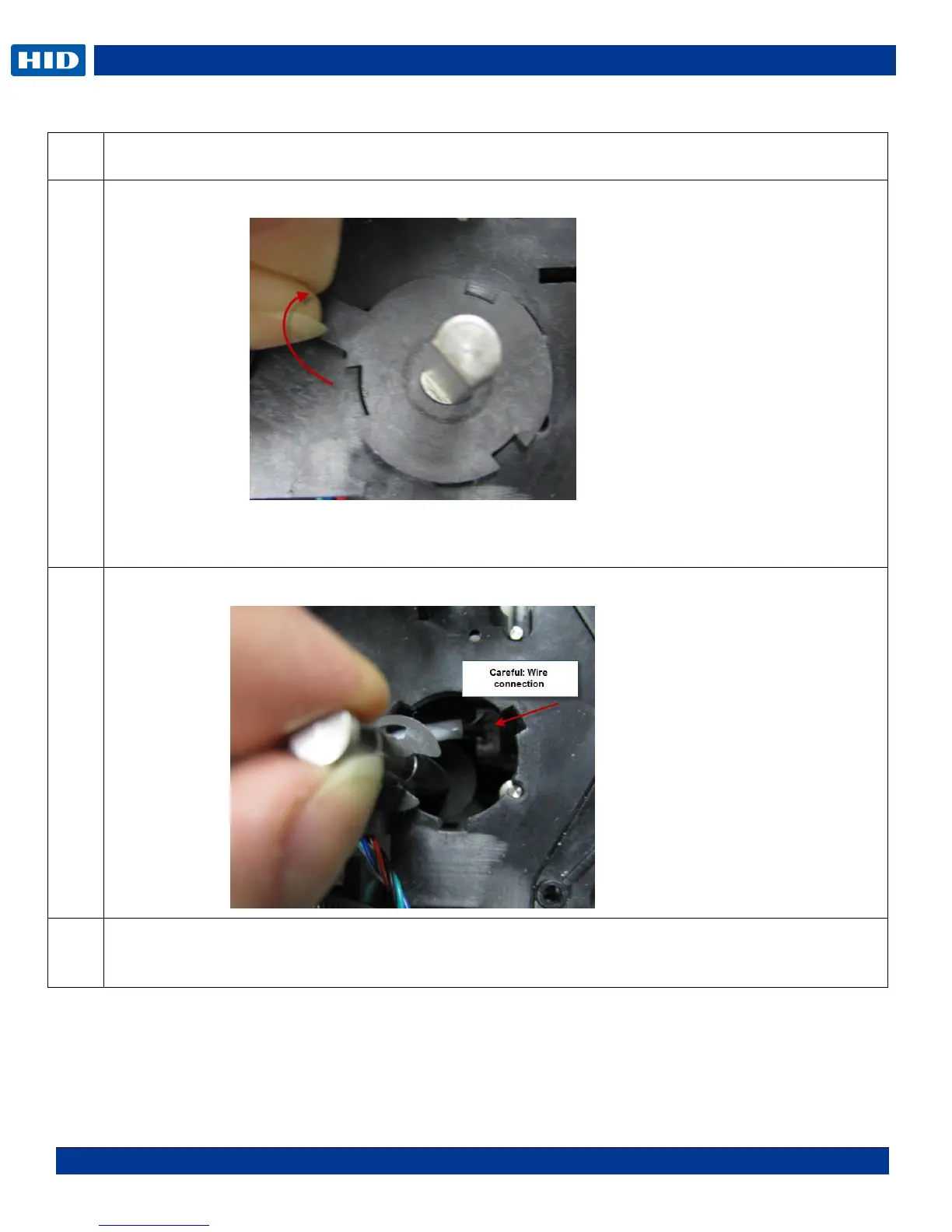 HID

Careful: Wire connection