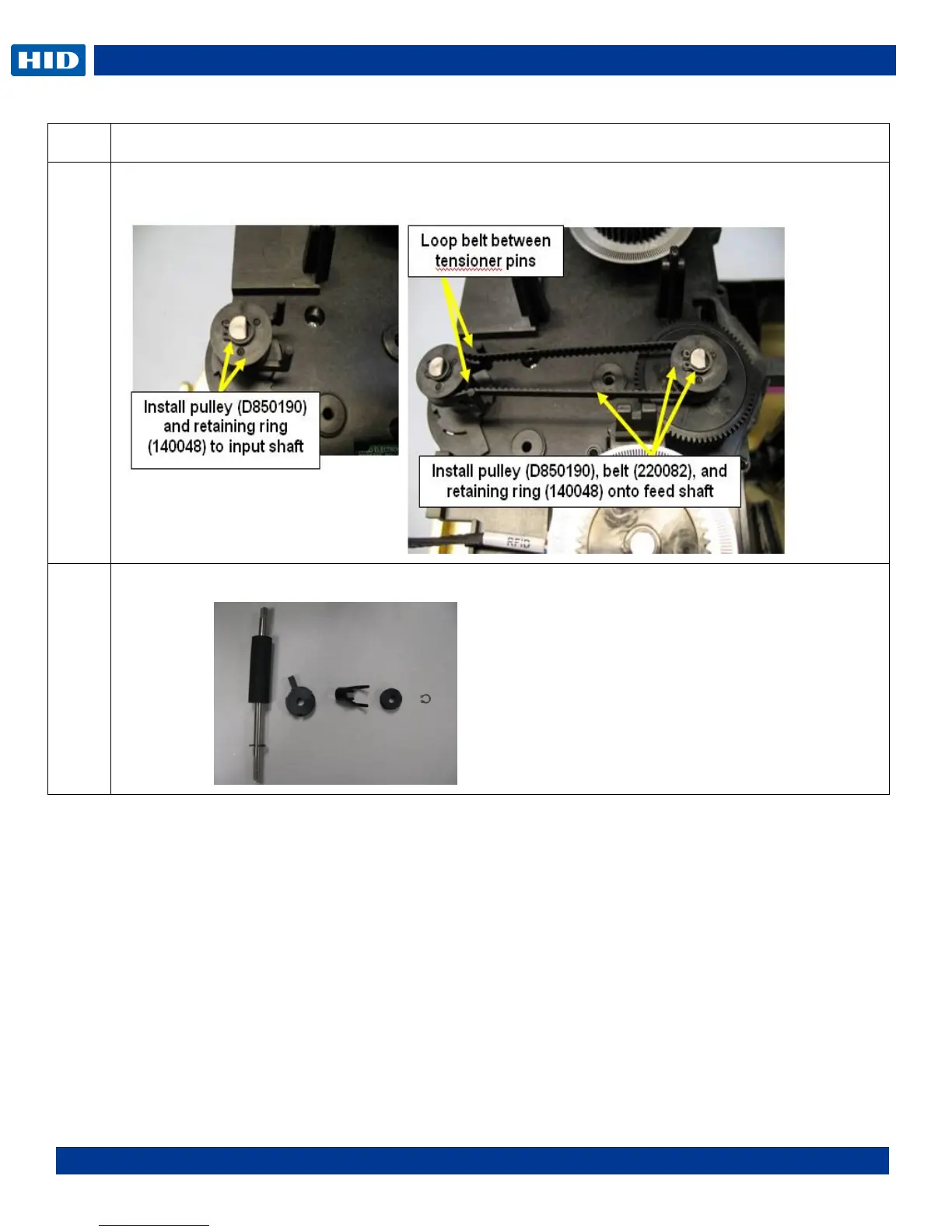 HID

Install pulley (D850190) and retaining ring (140048) to input shaft

Loop belt between tensioner pins

Install pulley (D850190), belt (220082), and retaining ring (140048) onto feed shaft

RFID