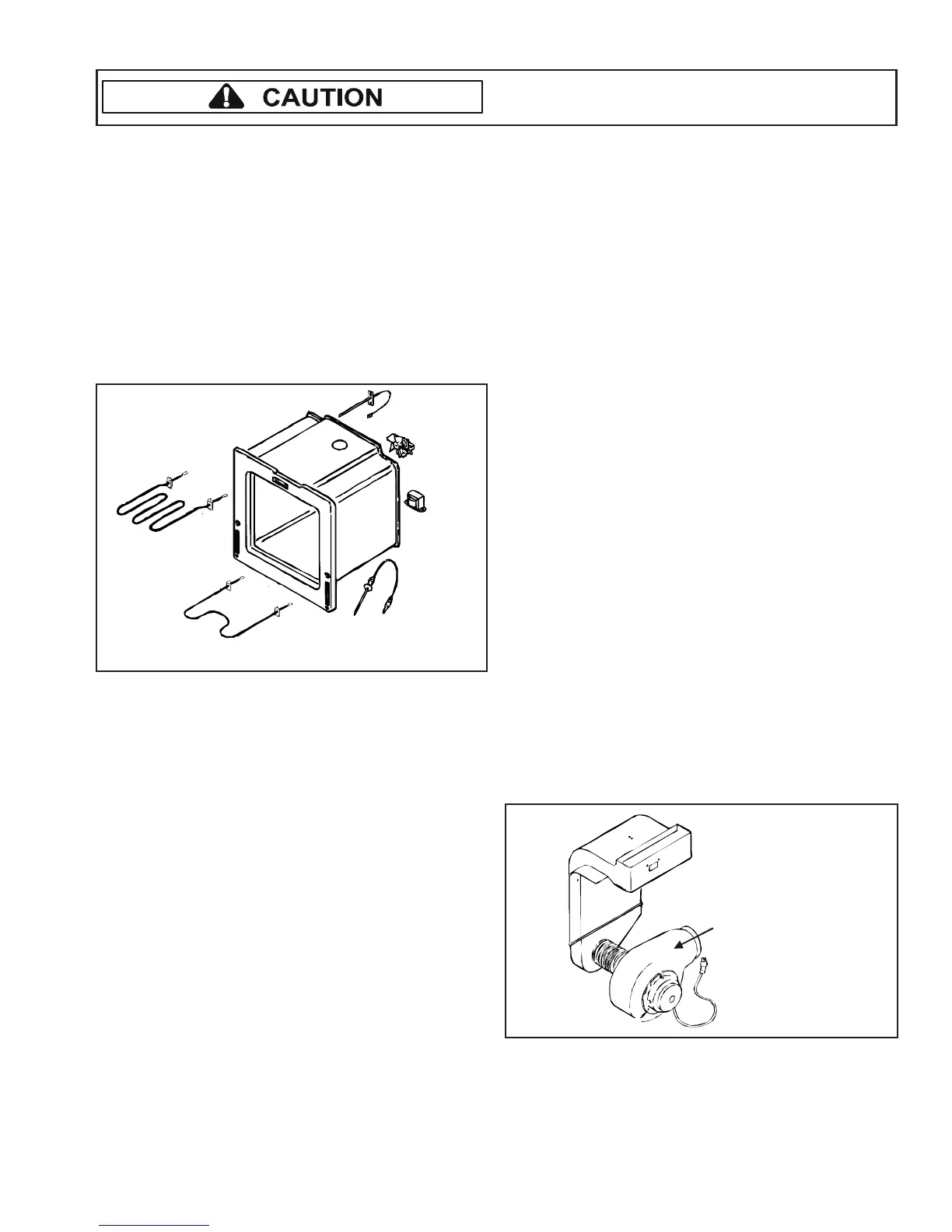 CAUTION