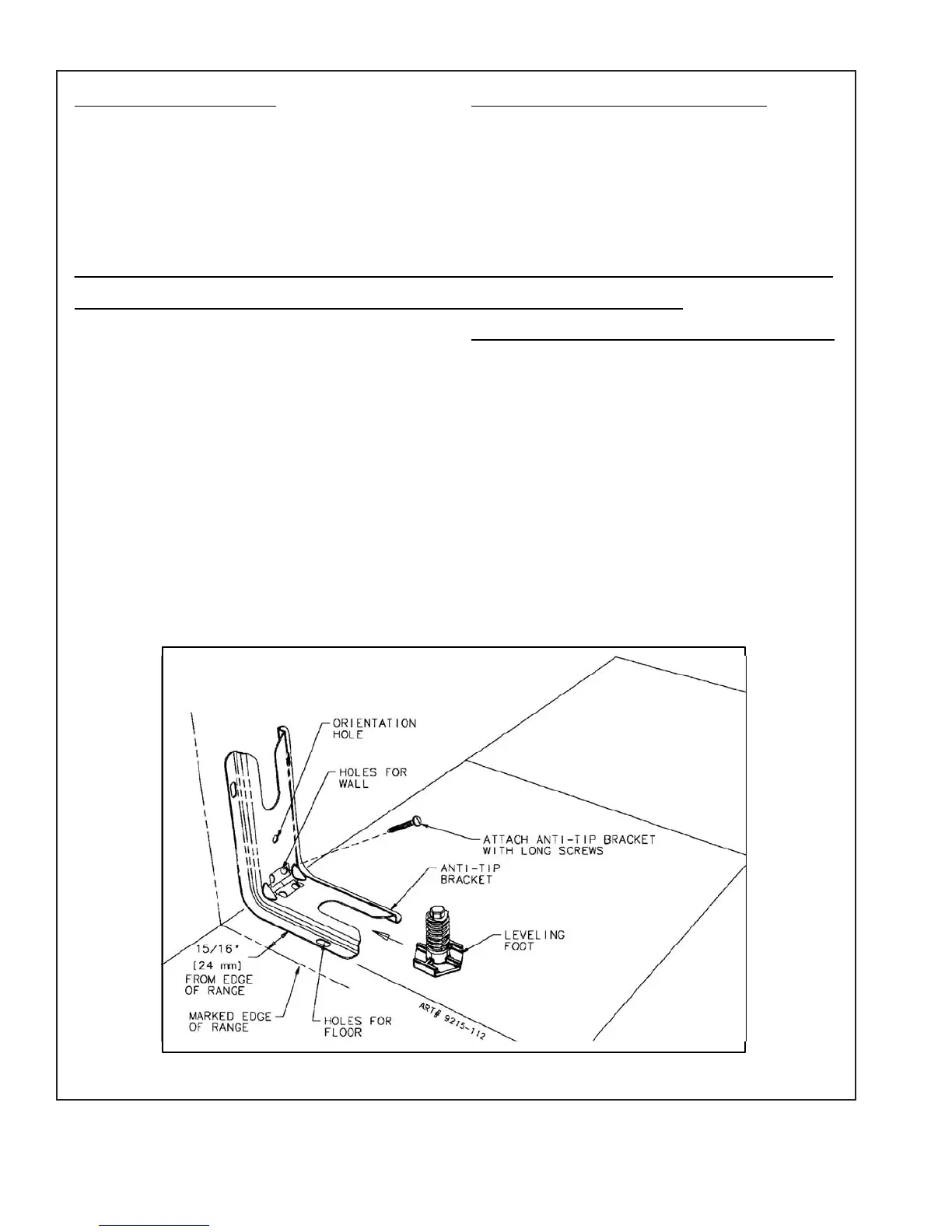 ORIENTATION HOLE

HOLES FOR WALL

ATTACH ANTI-TIP BRACKET WITH LONG SCREWS

ANTI-TIP BRACKET

LEVELING FOOT

15/16" [24 mm] FROM EDGE OF RANGE

MARKED EDGE OF RANGE

HOLES FOR FLOOR

ART# 9215-112