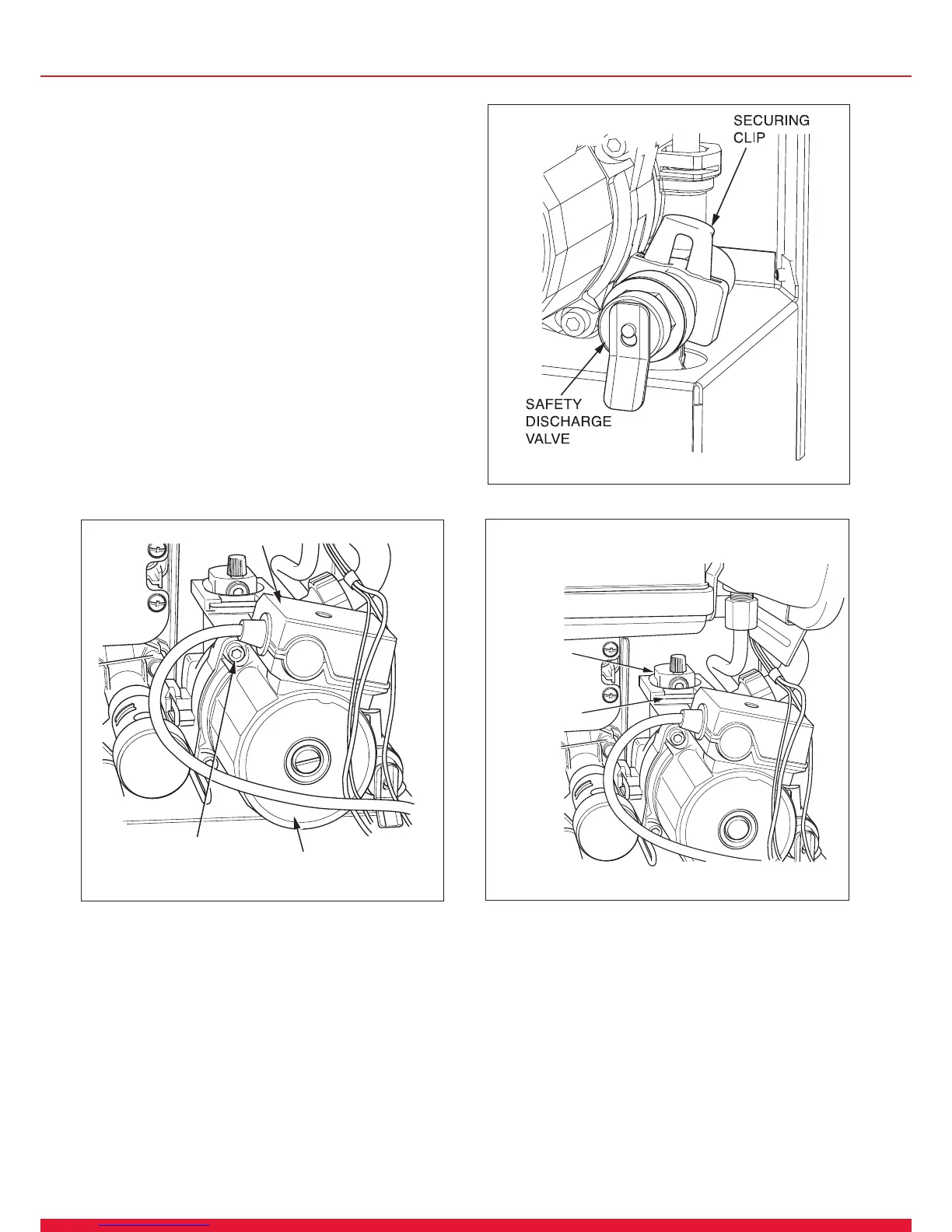 SECURING CLIP

SAFETY DISCHARGE VALVE