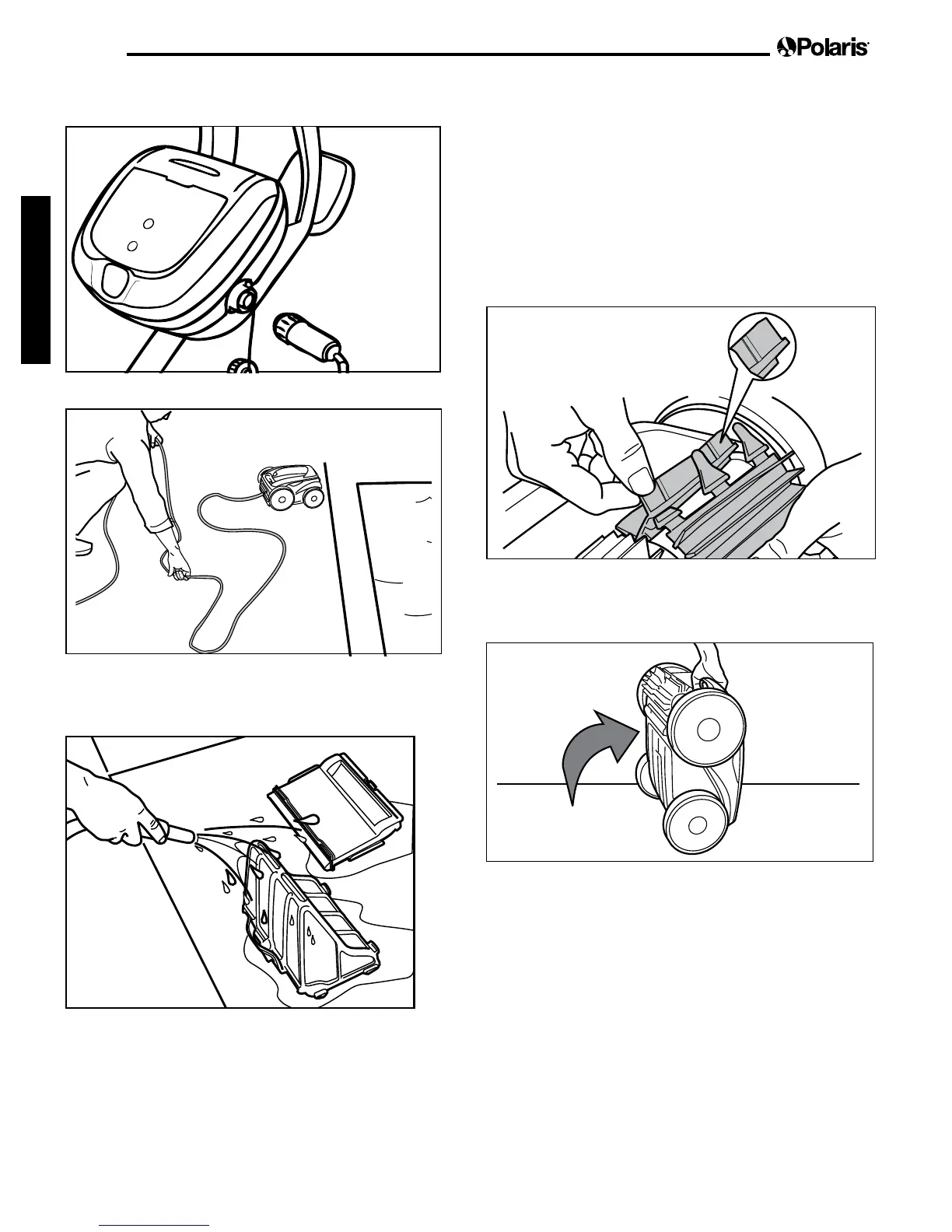 Polaris