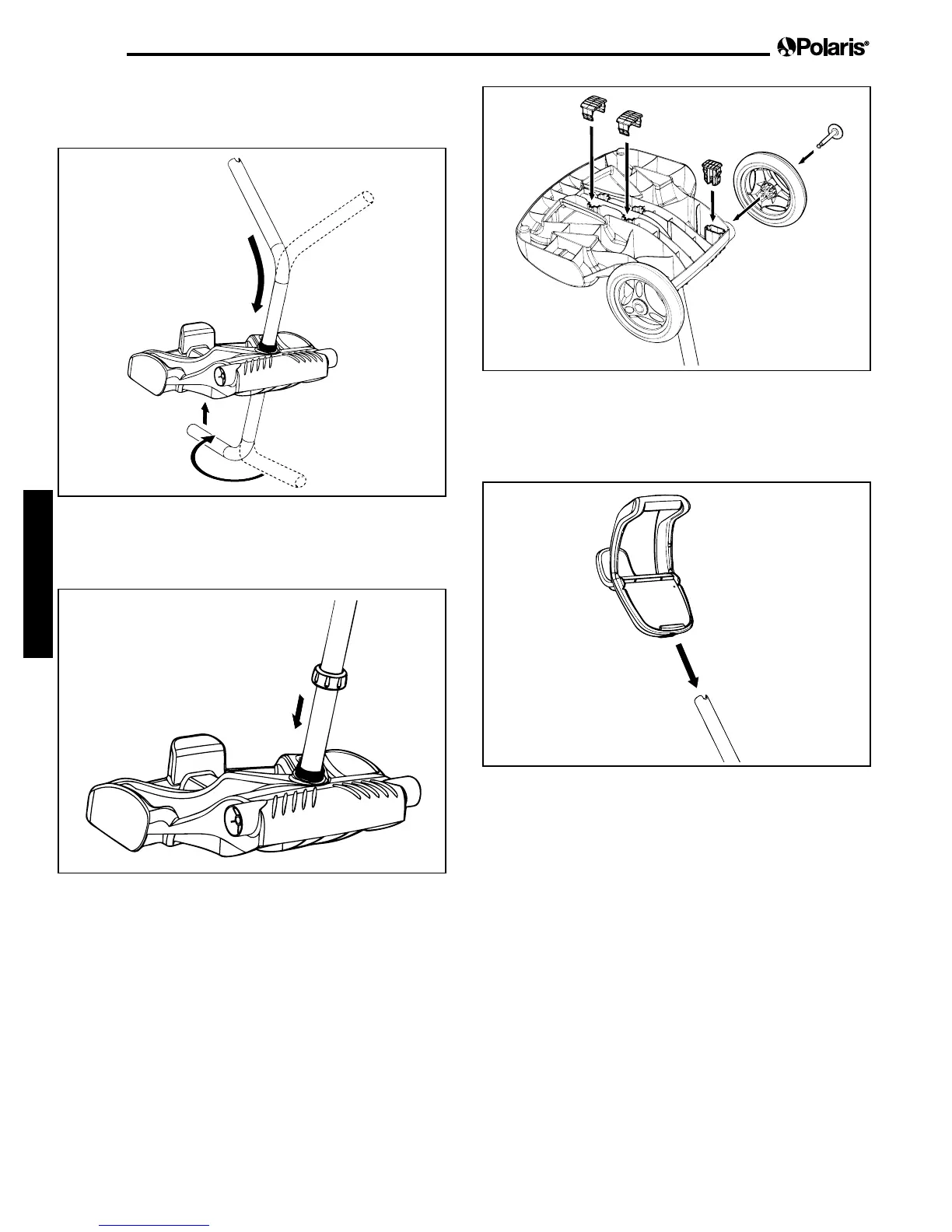 Polaris®