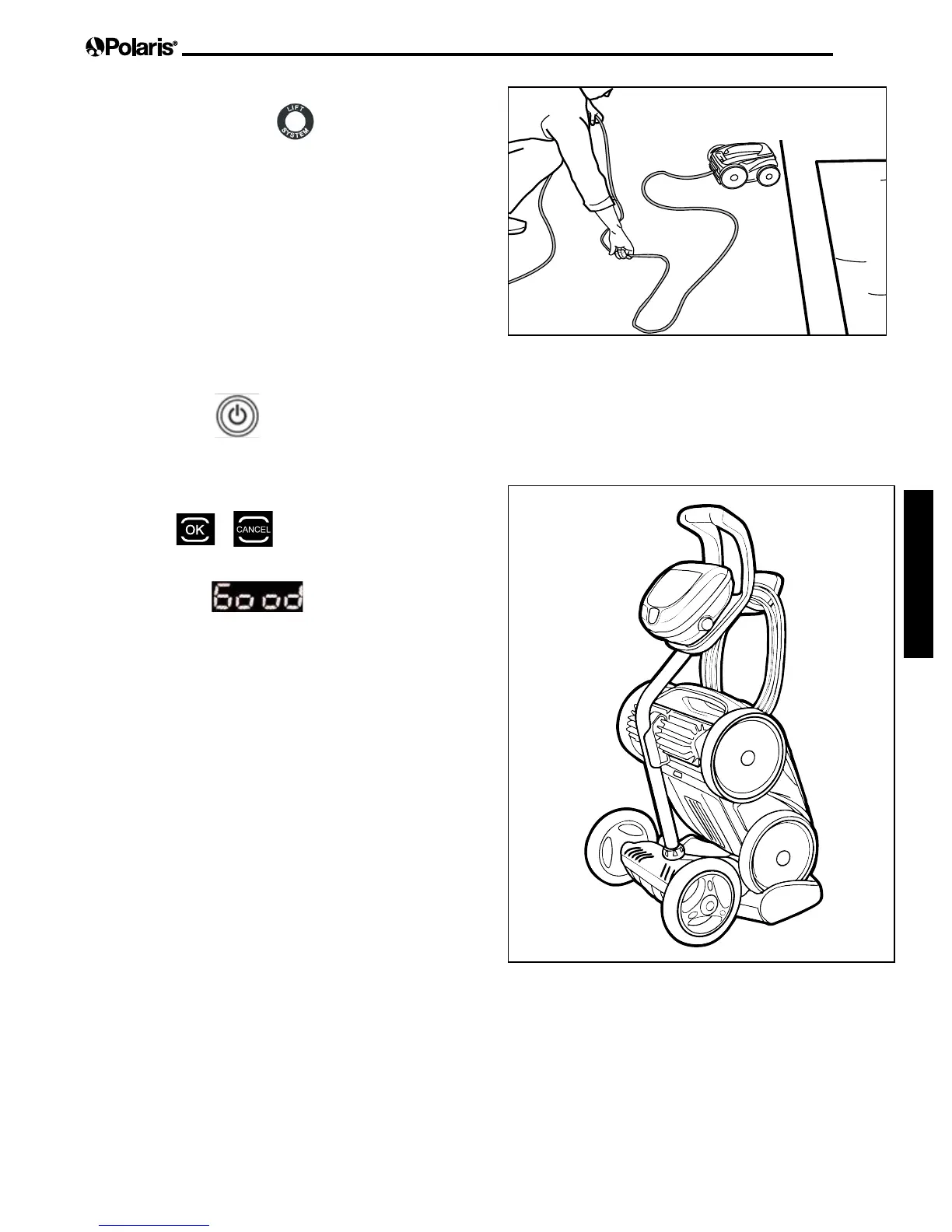 Polaris®

LIFT SYSTEM

OK CANCEL

Good