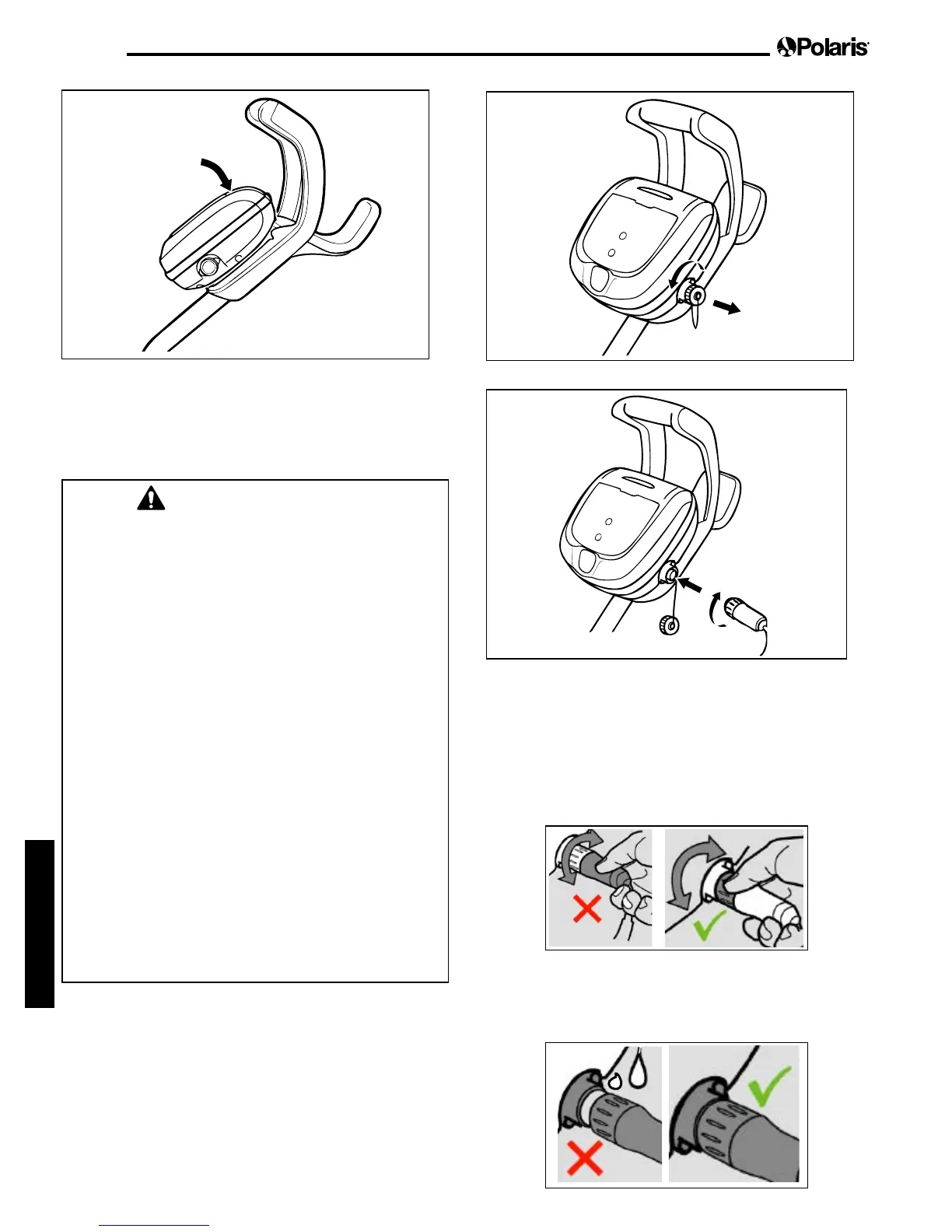 Polaris