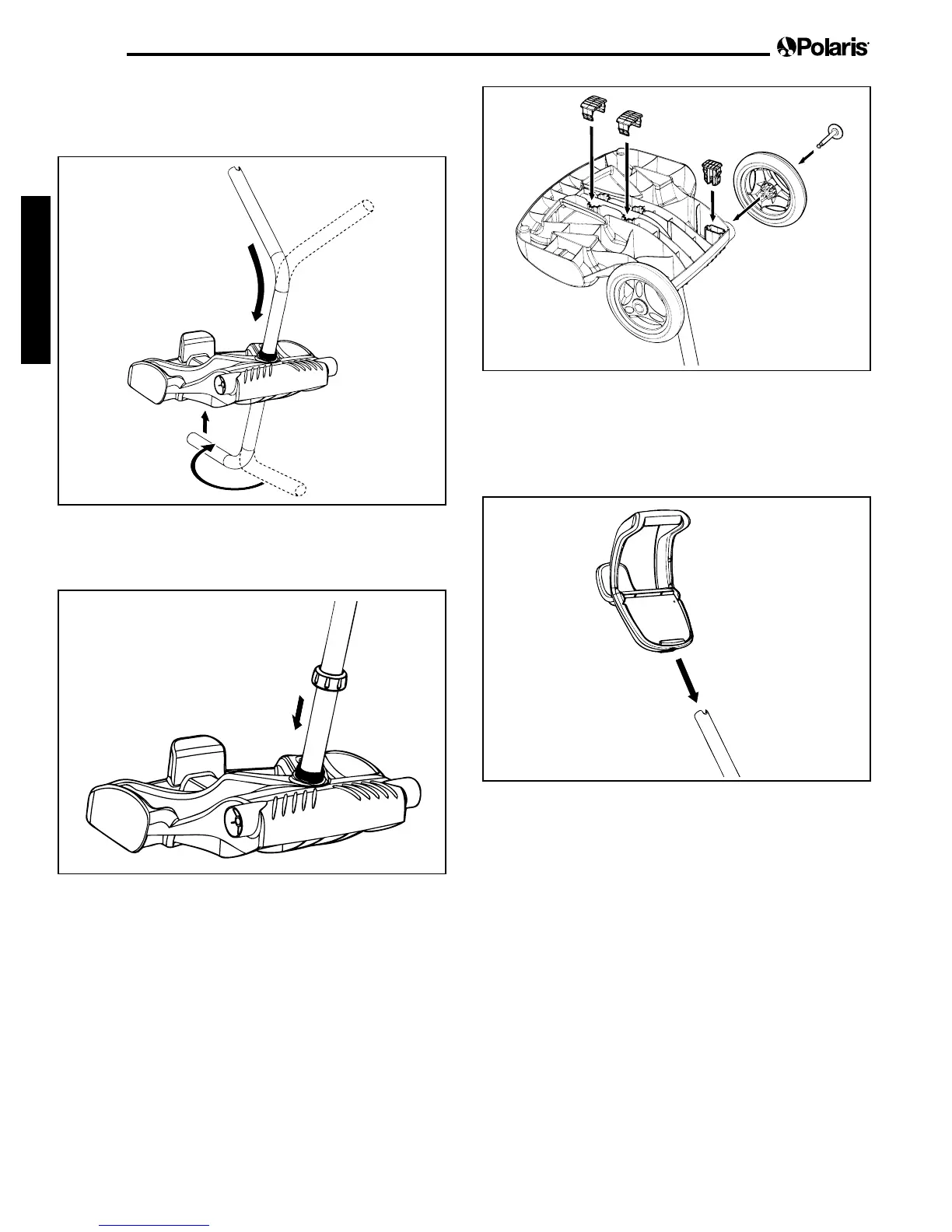 Polaris