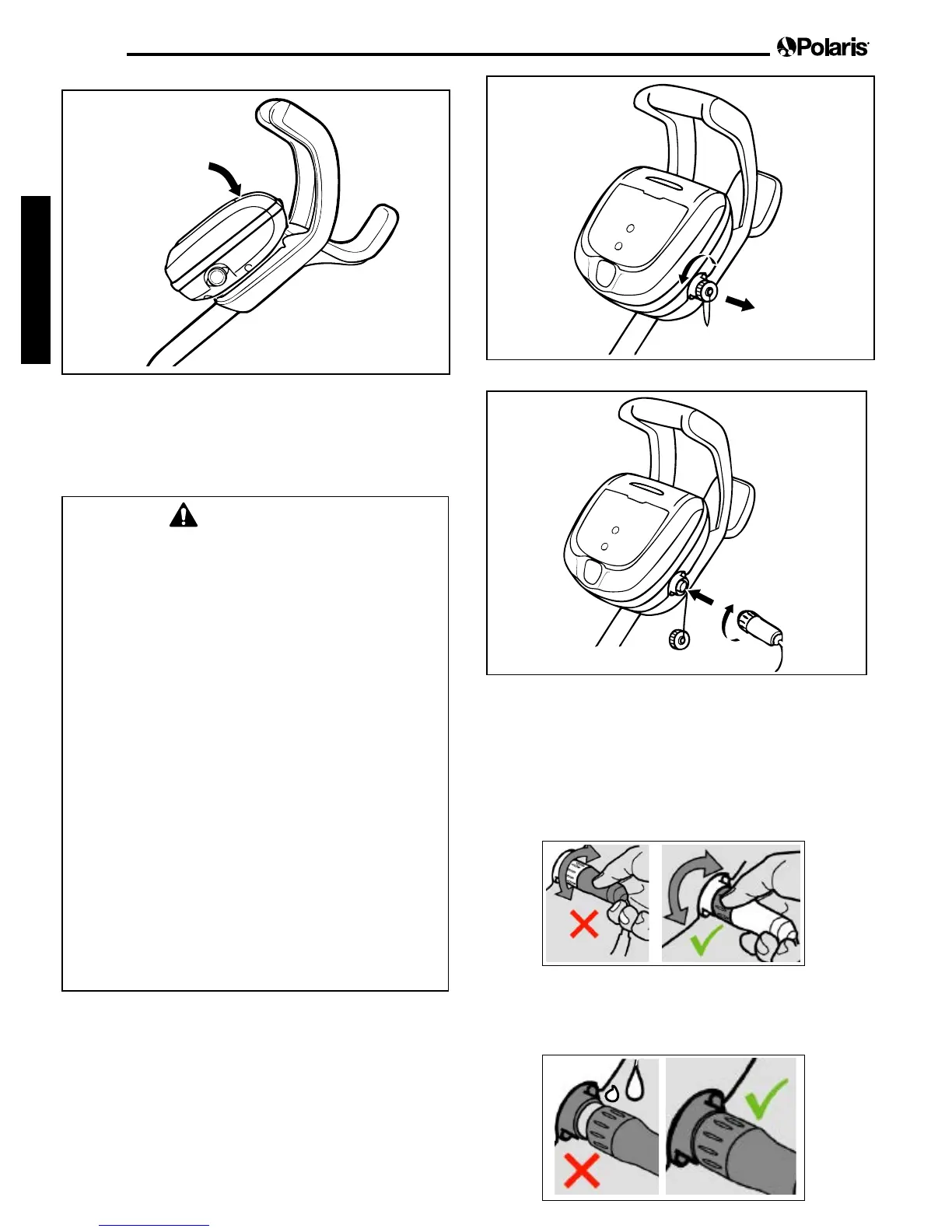 Polaris