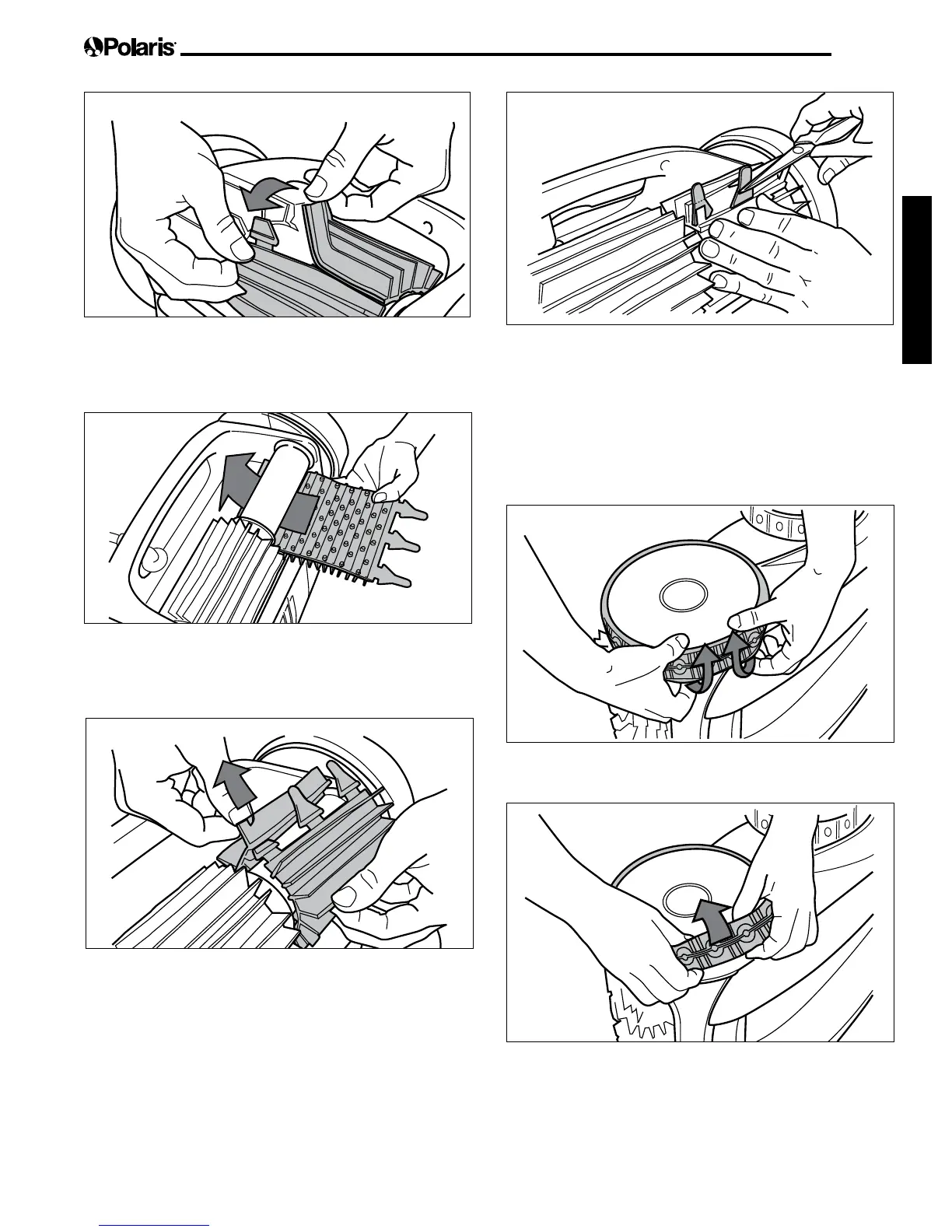 Polaris