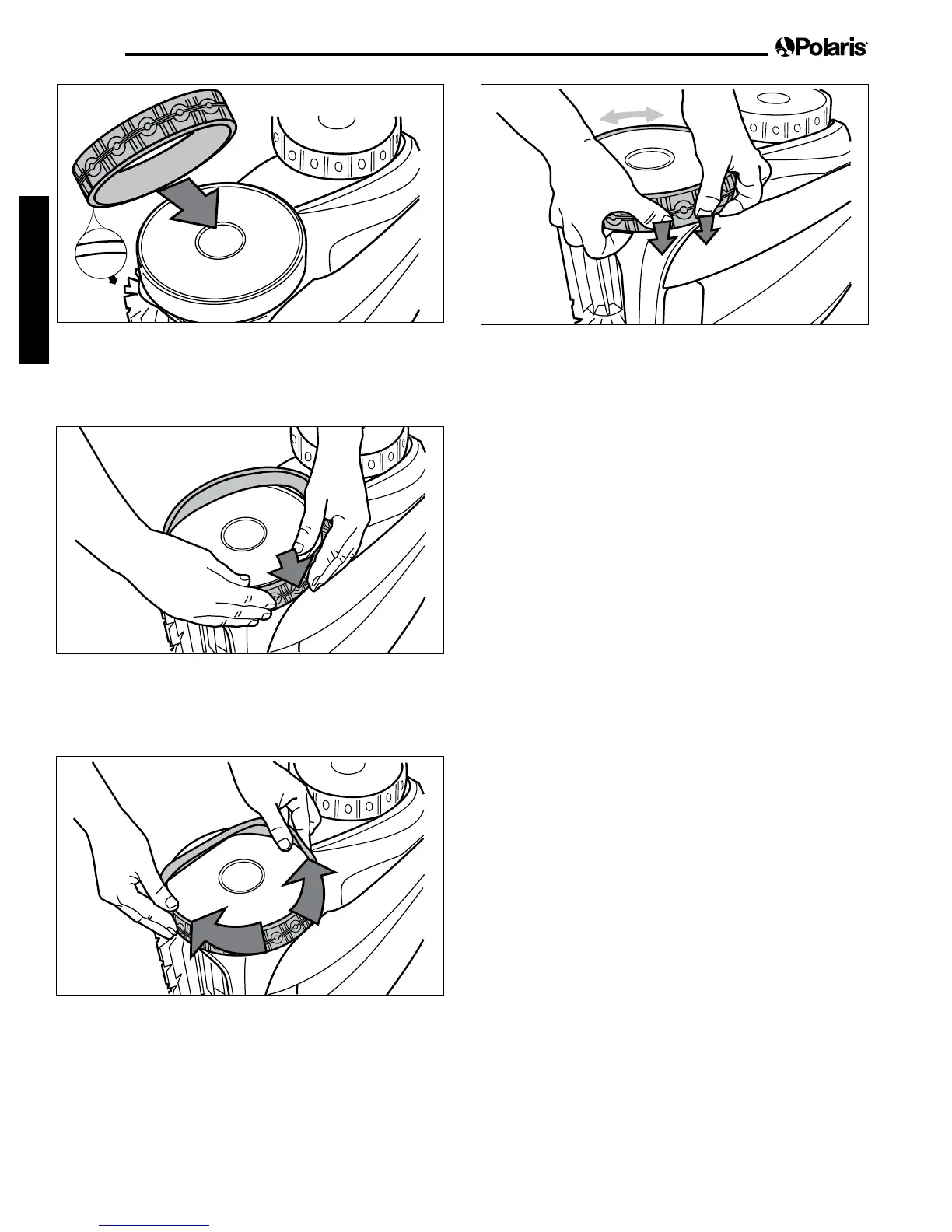 Polaris