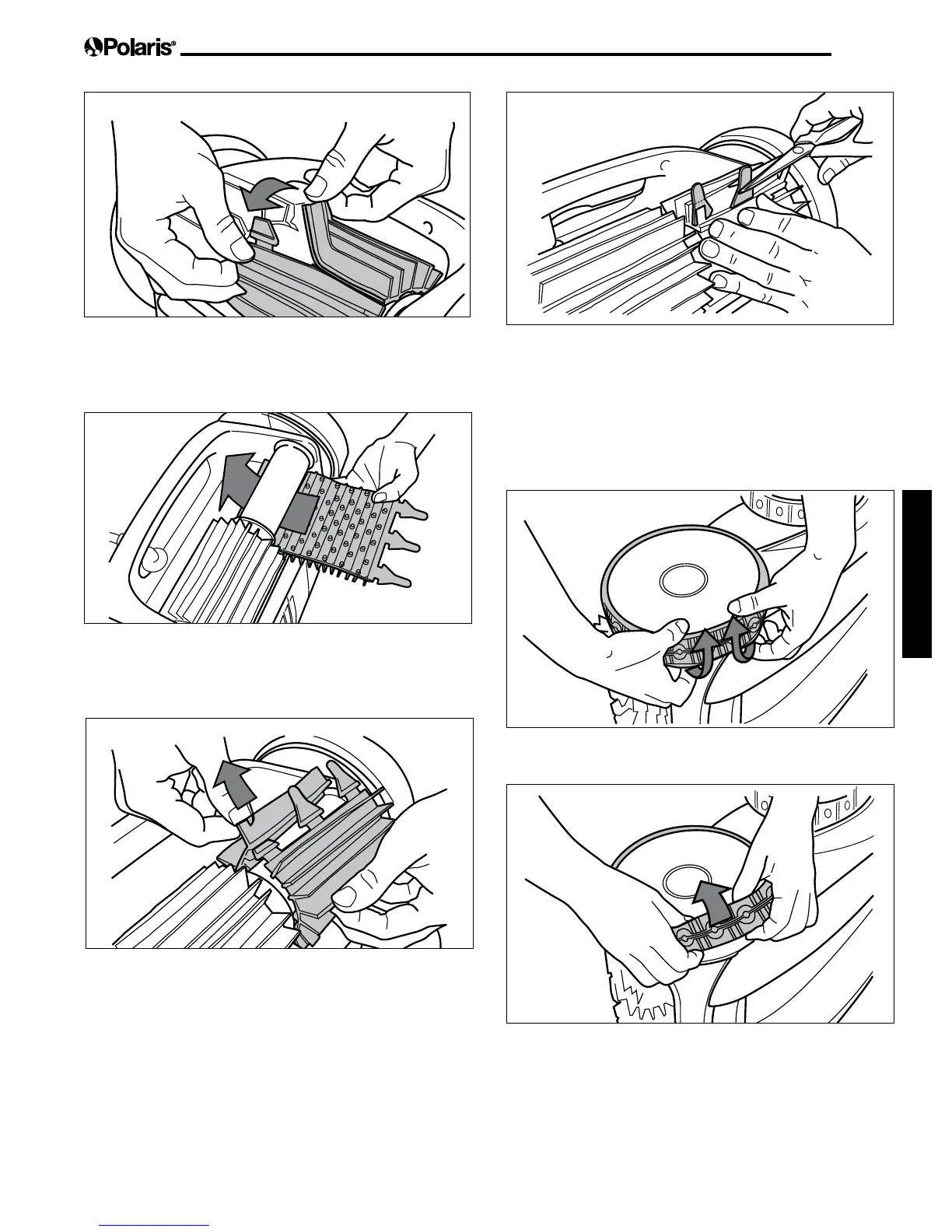 Polaris®