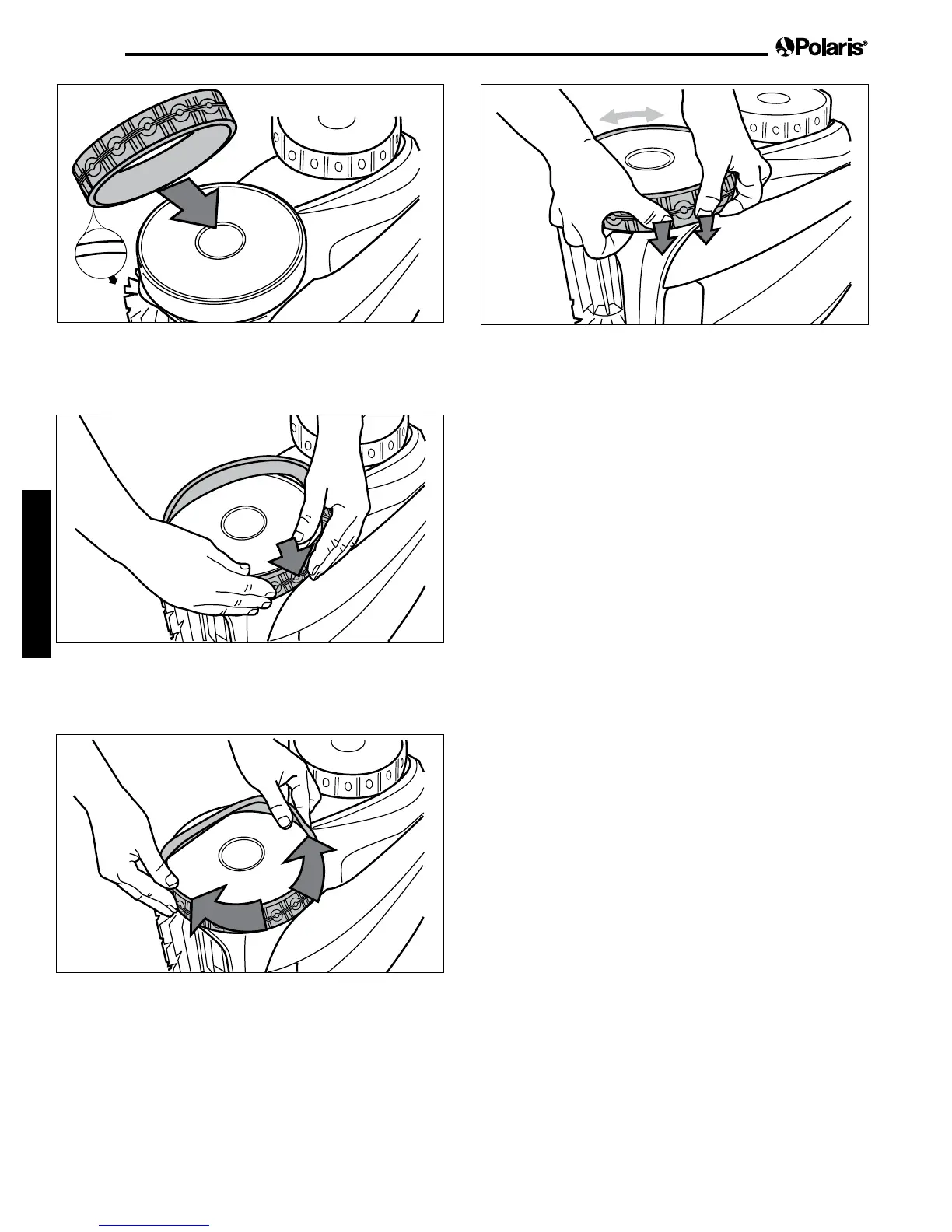 Polaris®