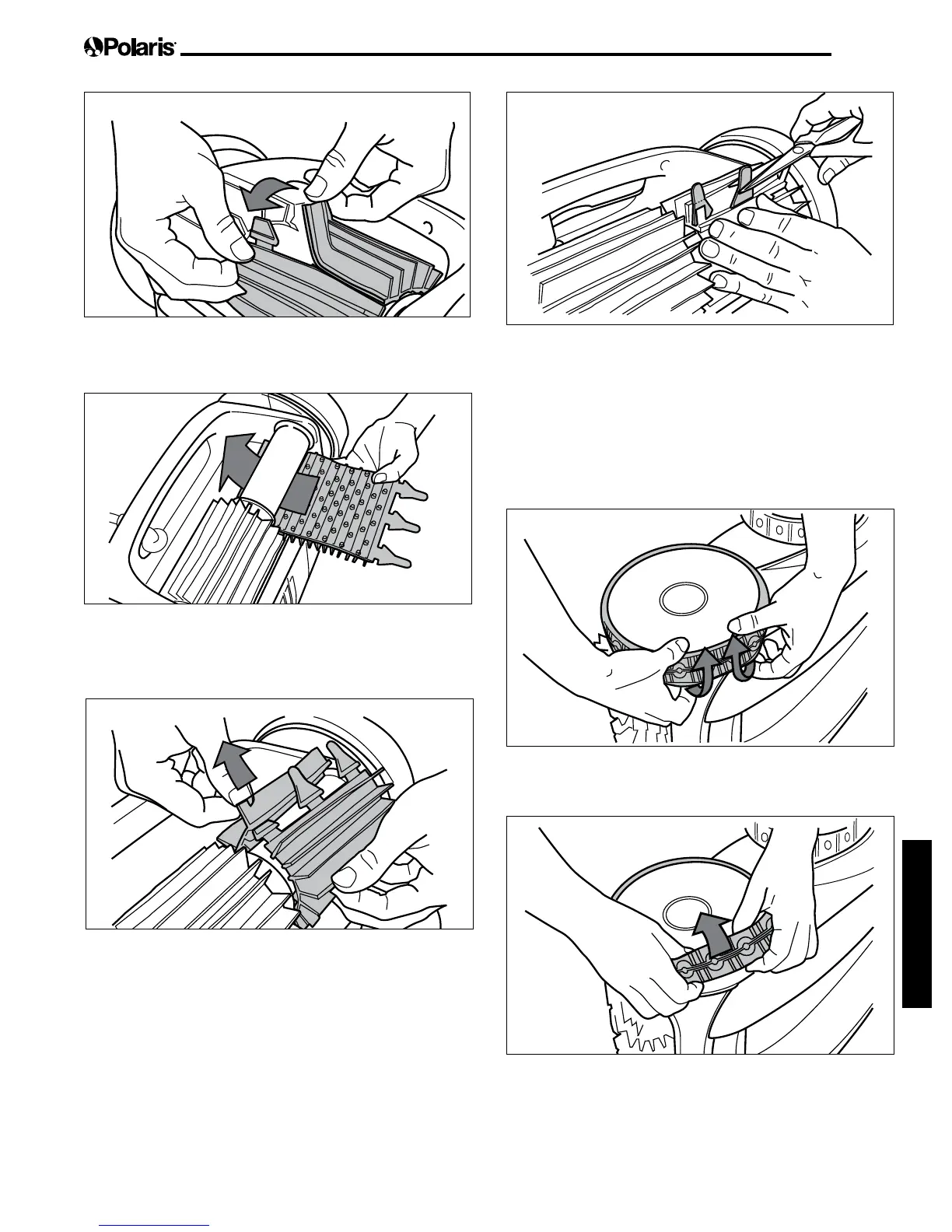 Polaris