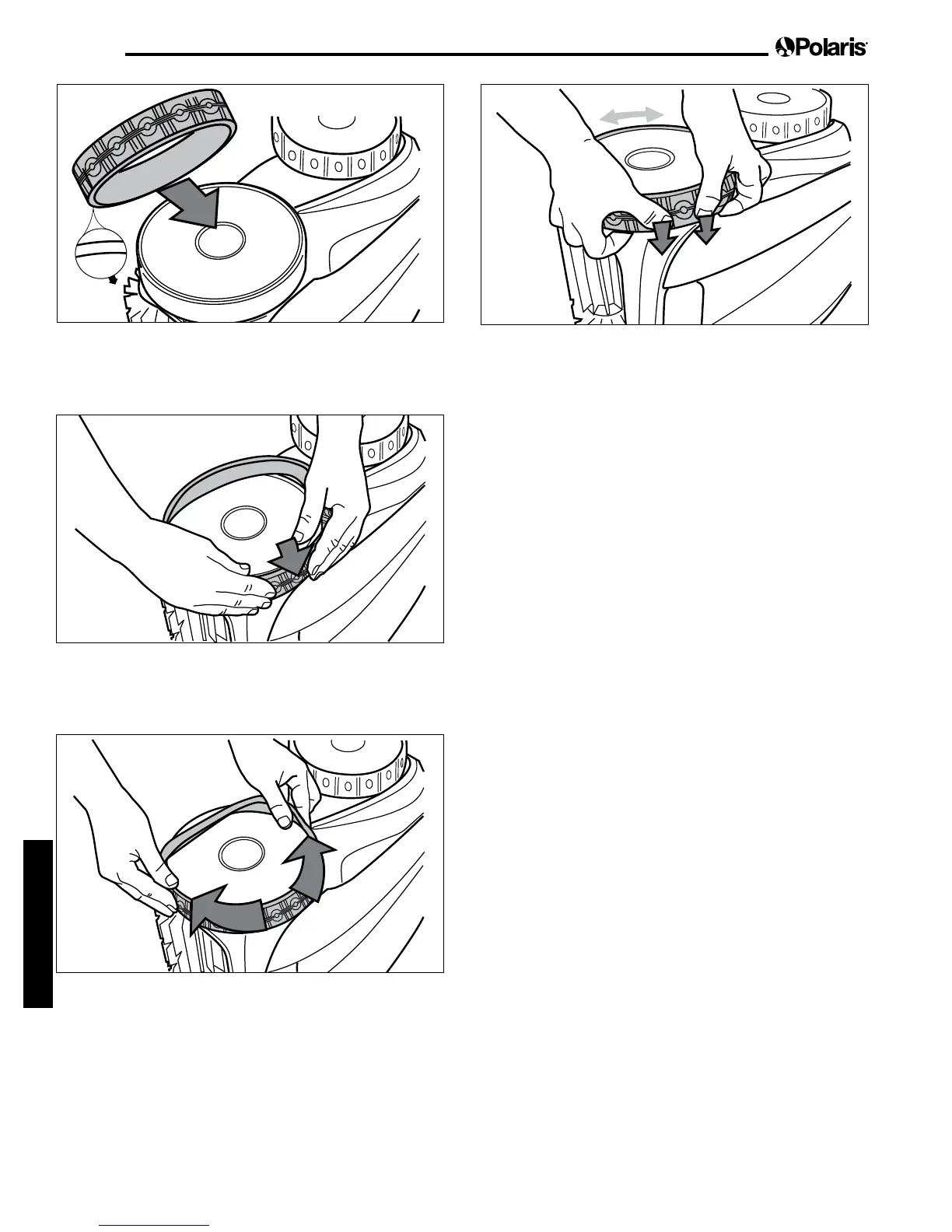 Polaris