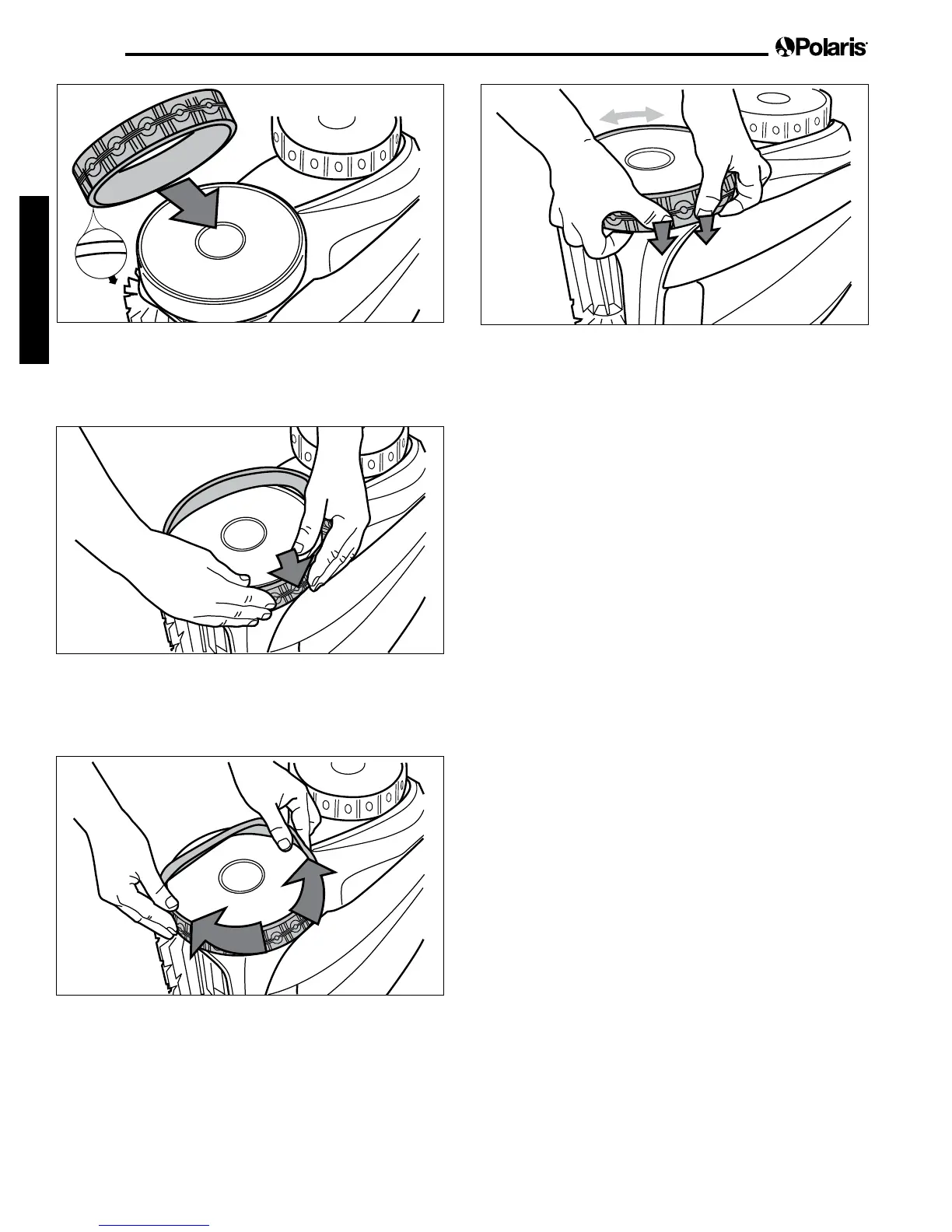 Polaris