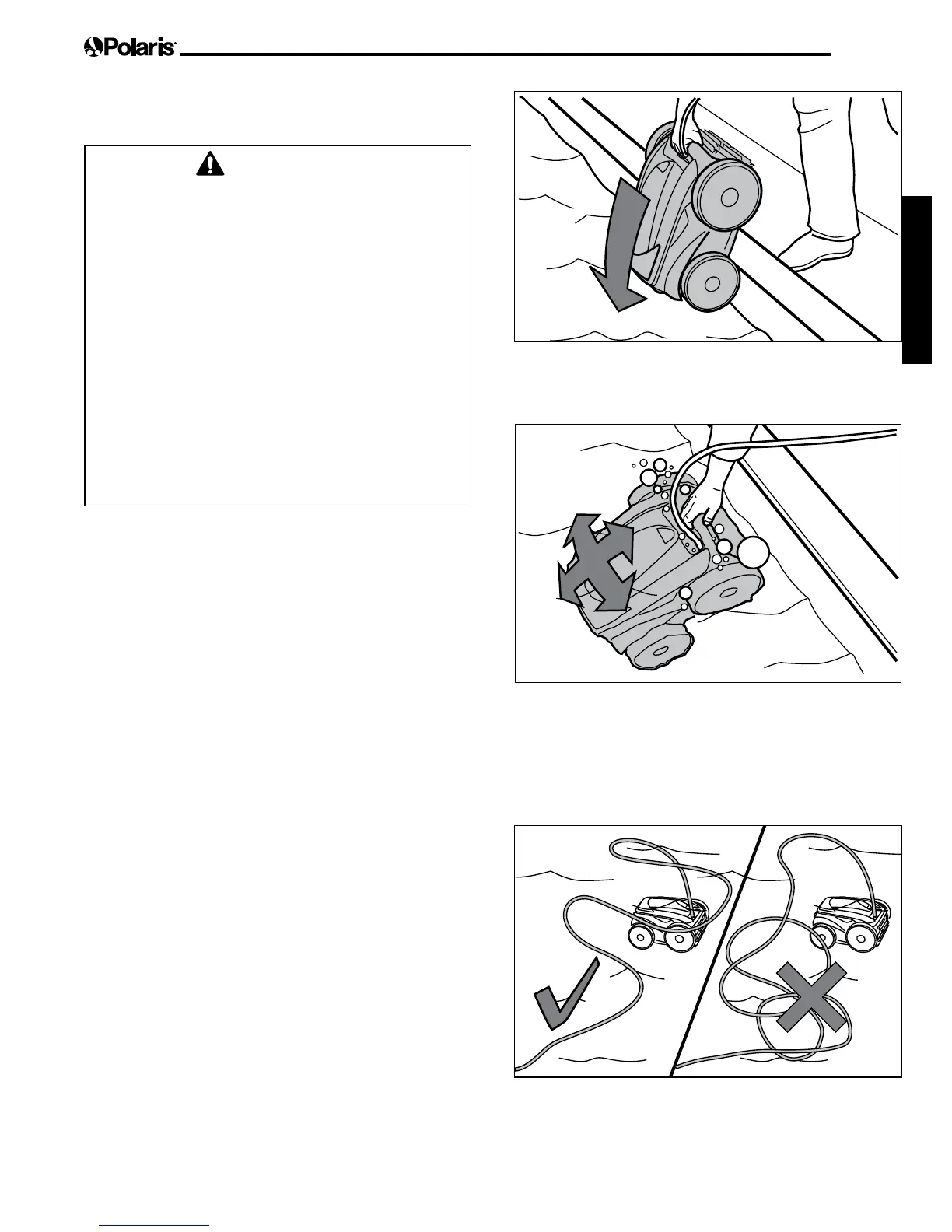 Polaris