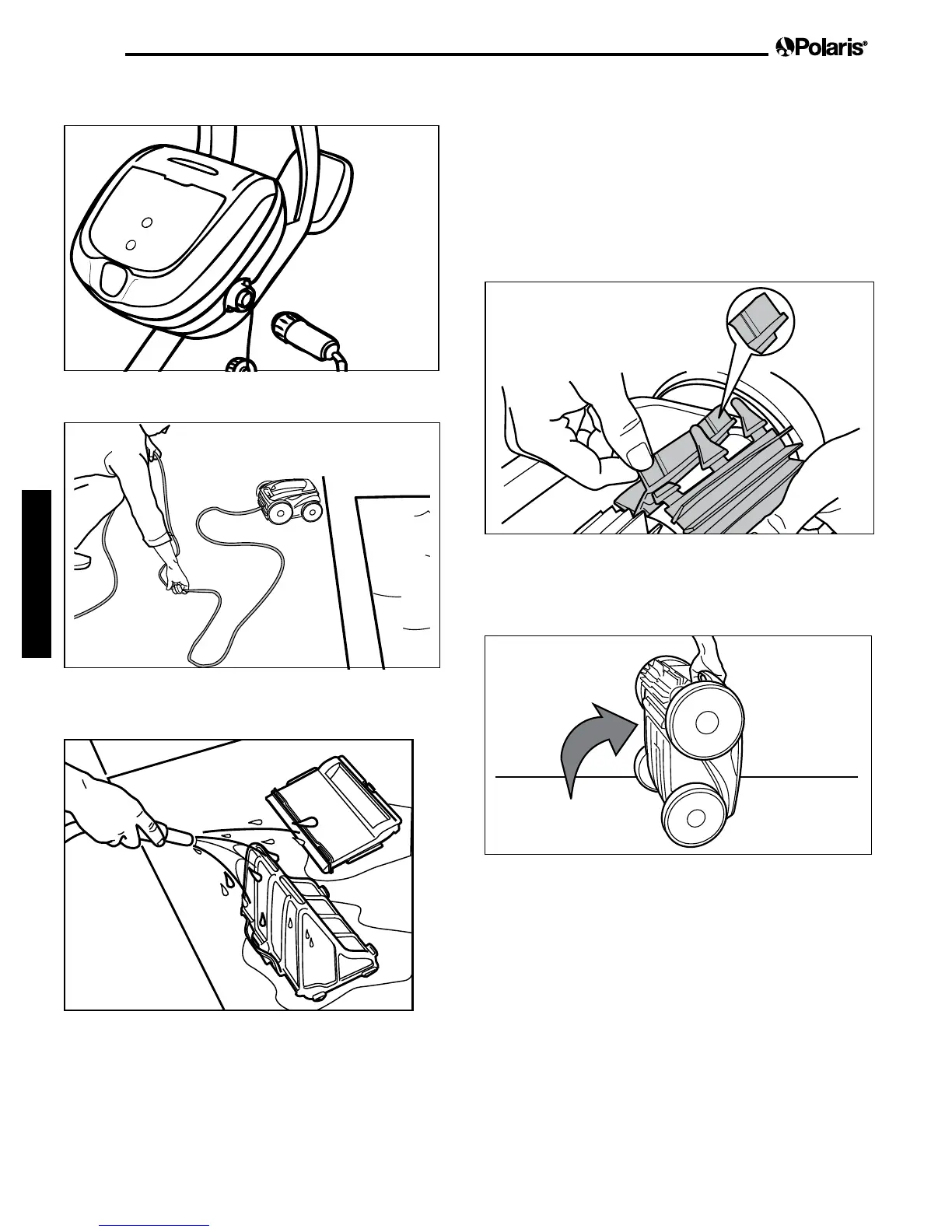 Polaris®